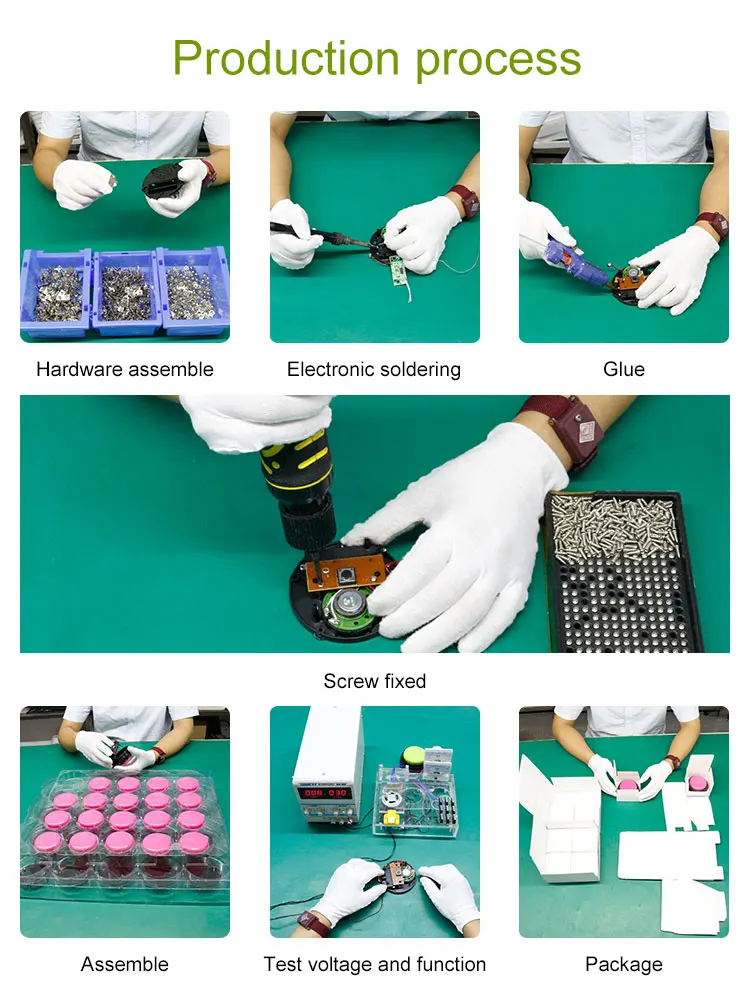 Production process

Hardware assemble

Electronic soldering

Glue

Screw fixed

Assemble

Test voltage and function

Package