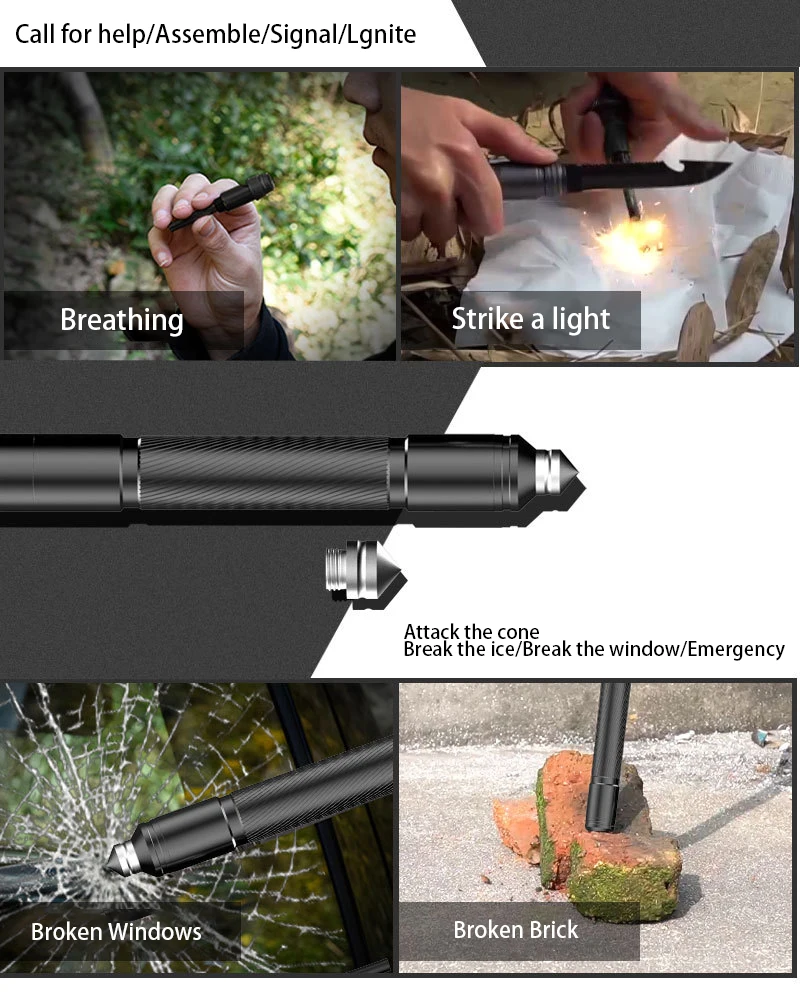 Call for help/Assemble/Signal/Lgnite

Breathing

Strike a light

Attack the cone
Break the ice/Break the window/Emergency

Broken Windows

Broken Brick