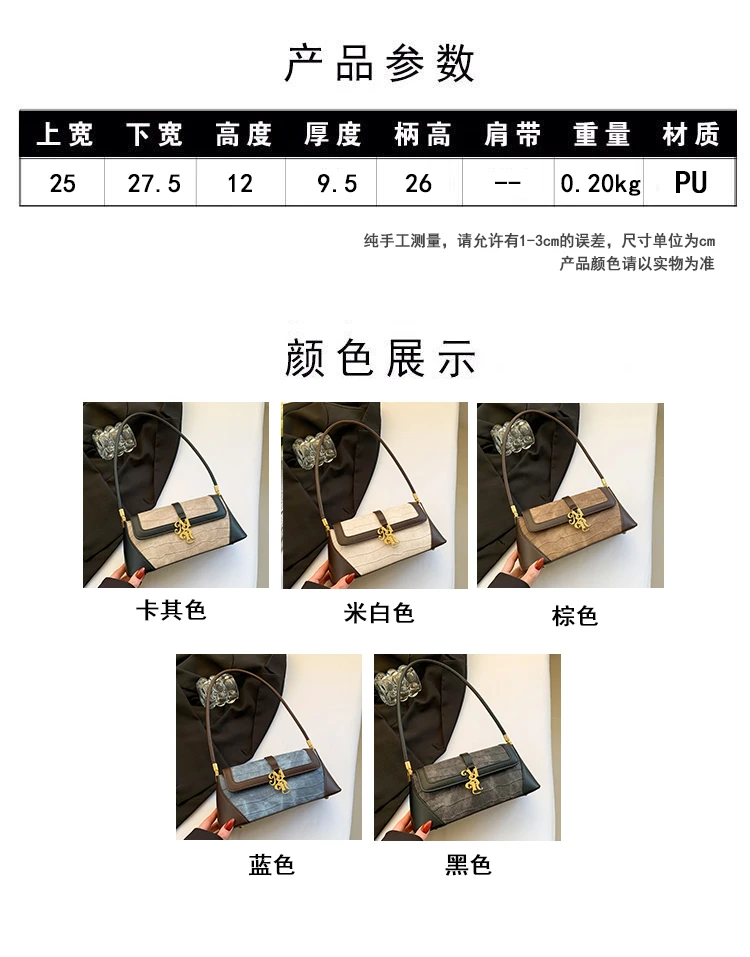 产品参数

| 上宽 | 下宽 | 高度 | 厚度 | 柄高 | 肩带 | 重量 | 材质 |
|---|---|---|---|---|---|---|---|
| 25 | 27.5 | 12 | 9.5 | 26 | -- | 0.20kg | PU |

纯手工测量，请允许有1-3cm的误差，尺寸单位为cm
产品颜色请以实物为准

颜色展示

卡其色

米白色

棕色

蓝色

黑色