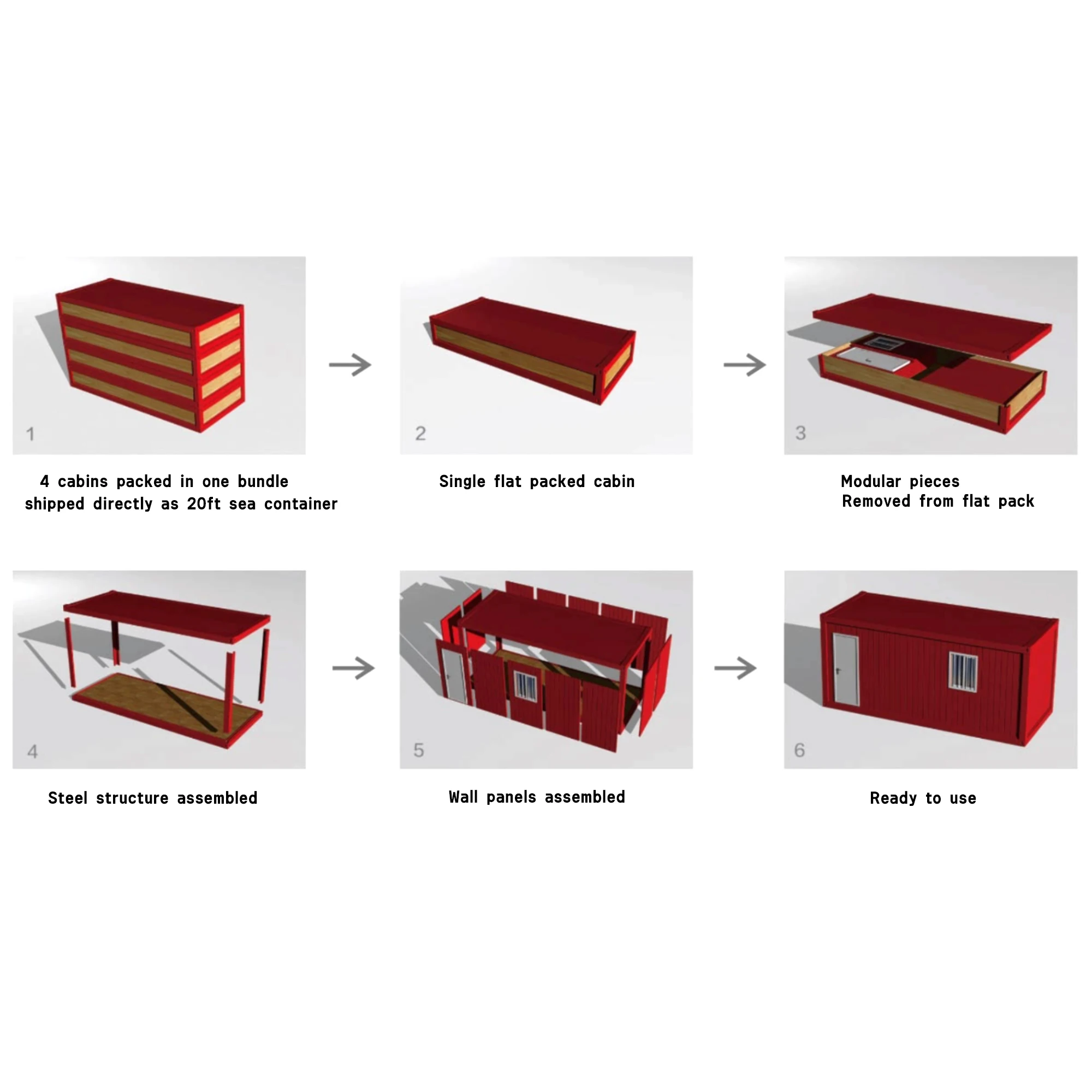 1

4 cabins packed in one bundle shipped directly as 20ft sea container

2

Single flat packed cabin

3

Modular pieces
Removed from flat pack

4

Steel structure assembled

5

Wall panels assembled

6

Ready to use