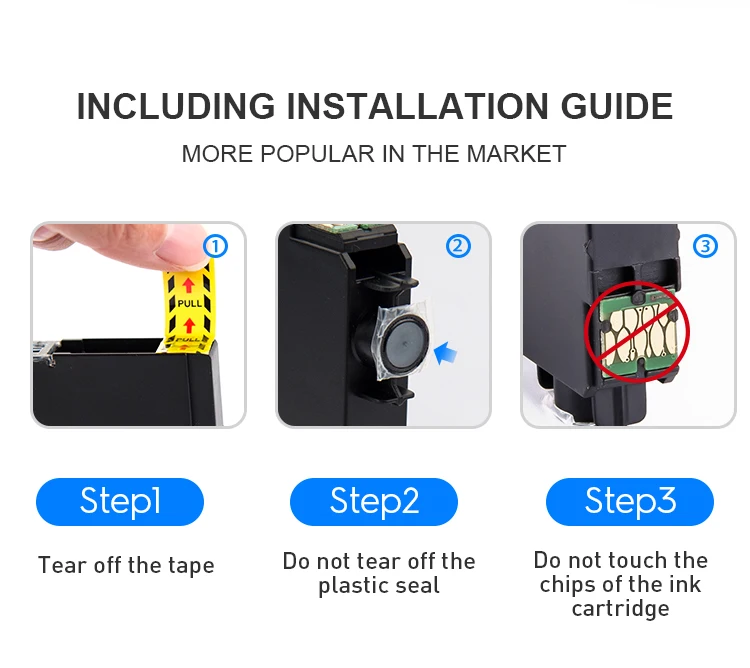 INCLUDING INSTALLATION GUIDE

MORE POPULAR IN THE MARKET

①
PULL
PULL

②

③

Step1

Tear off the tape

Step2

Do not tear off the plastic seal

Step3

Do not touch the chips of the ink cartridge