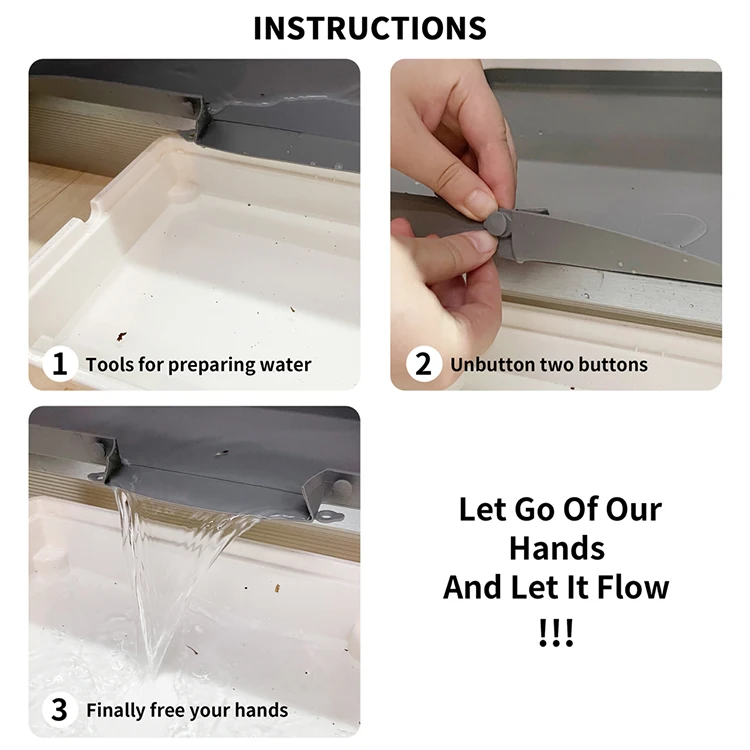 INSTRUCTIONS

1 Tools for preparing water

2 Unbutton two buttons

3 Finally free your hands

Let Go Of Our Hands And Let It Flow !!!