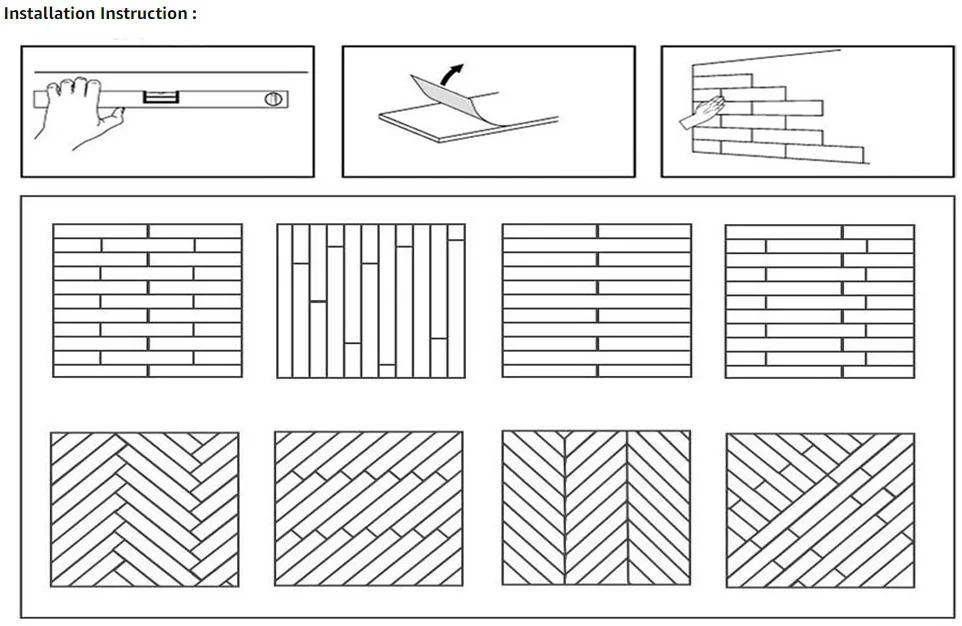 Installation Instruction :