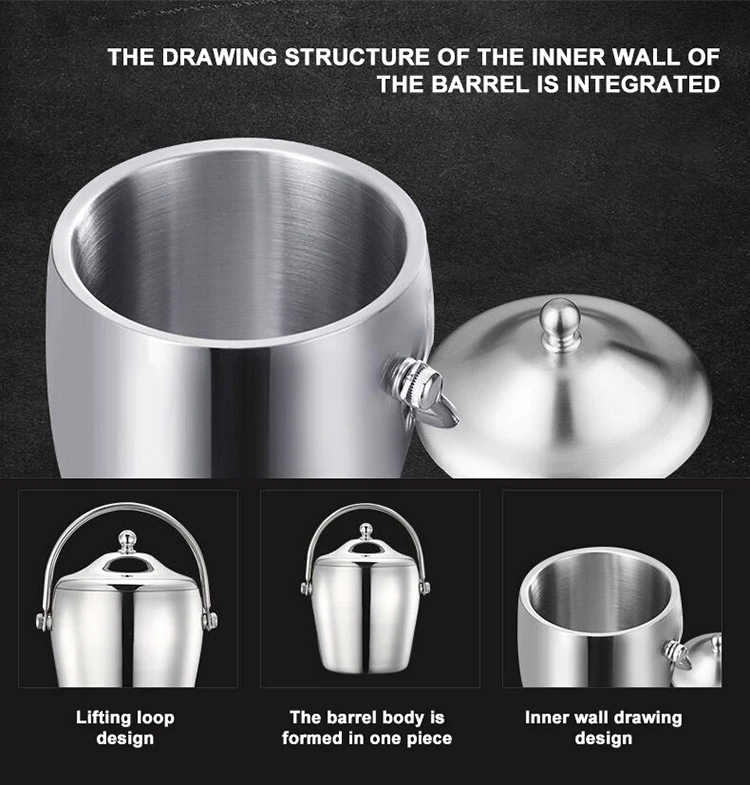 THE DRAWING STRUCTURE OF THE INNER WALL OF THE BARREL IS INTEGRATED

Lifting loop design

The barrel body is formed in one piece

Inner wall drawing design