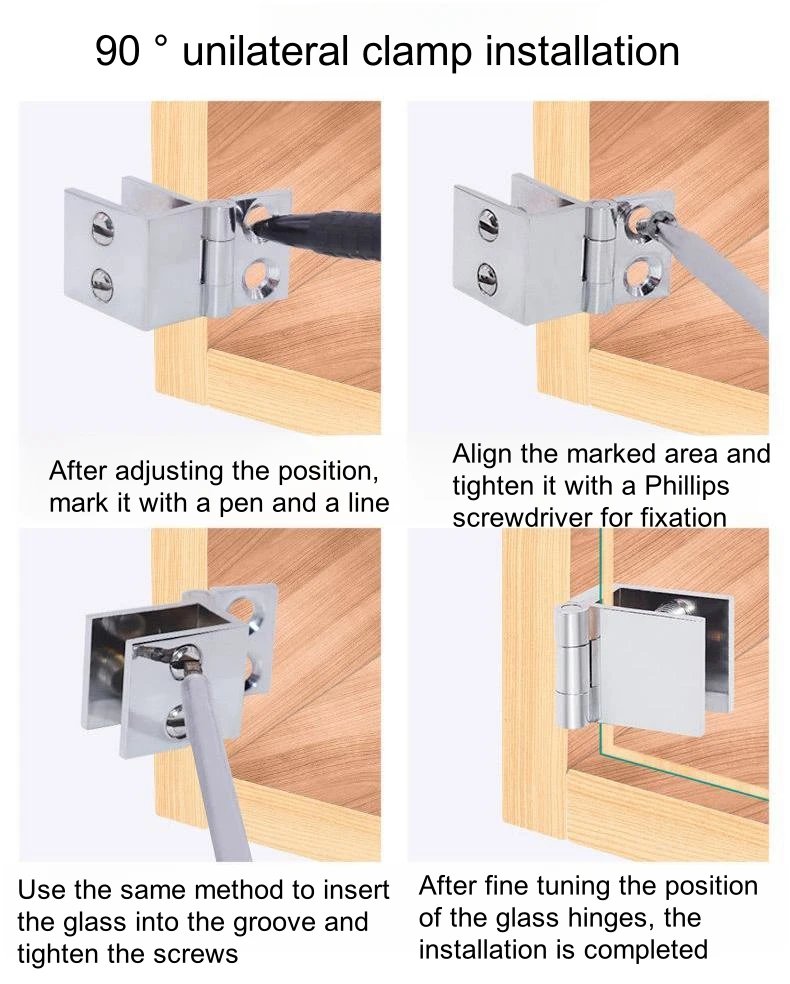 90 ° unilateral clamp installation

After adjusting the position, mark it with a pen and a line

Align the marked area and tighten it with a Phillips screwdriver for fixation

Use the same method to insert the glass into the groove and tighten the screws

After fine tuning the position of the glass hinges, the installation is completed