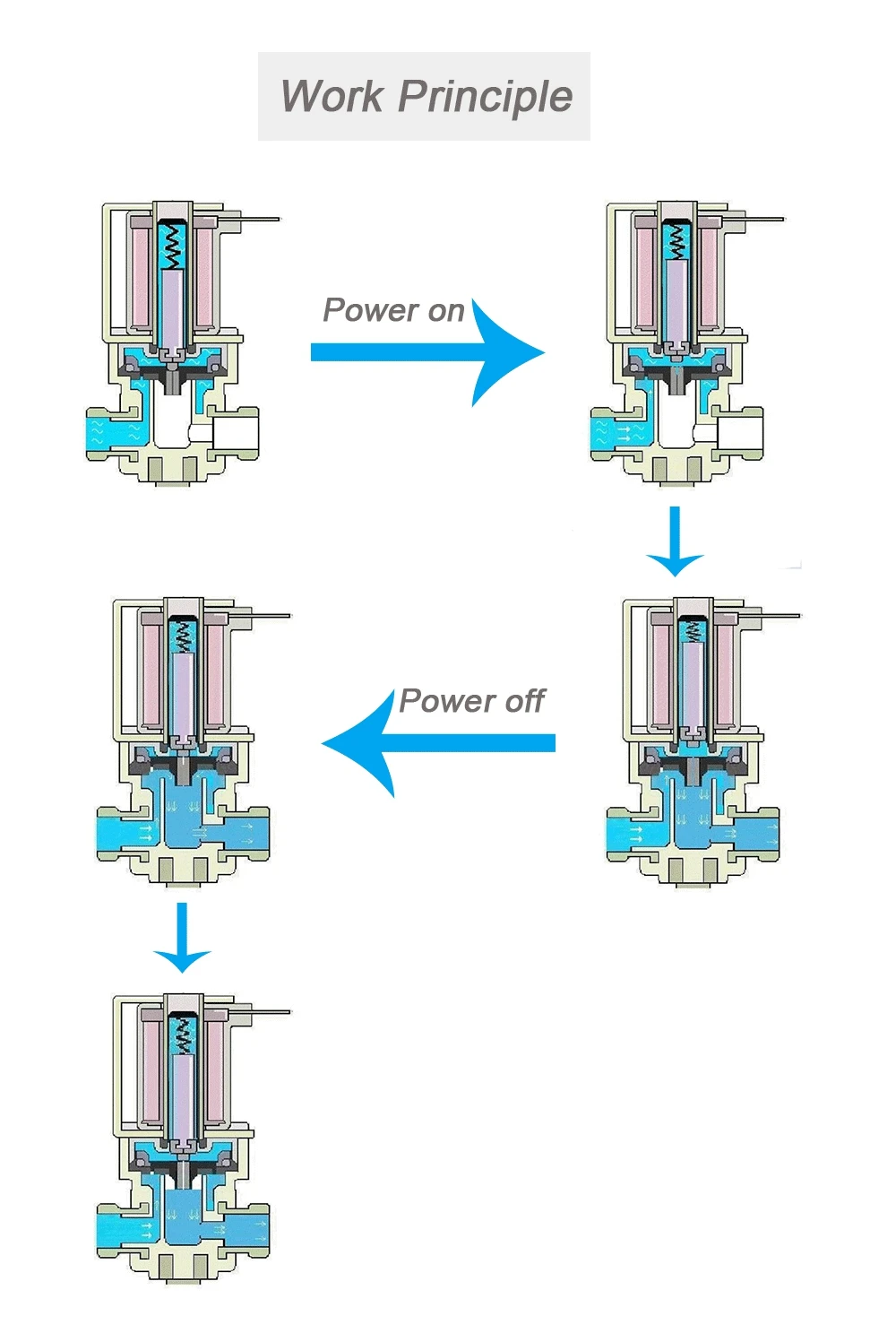 Work Principle

Power on

Power off