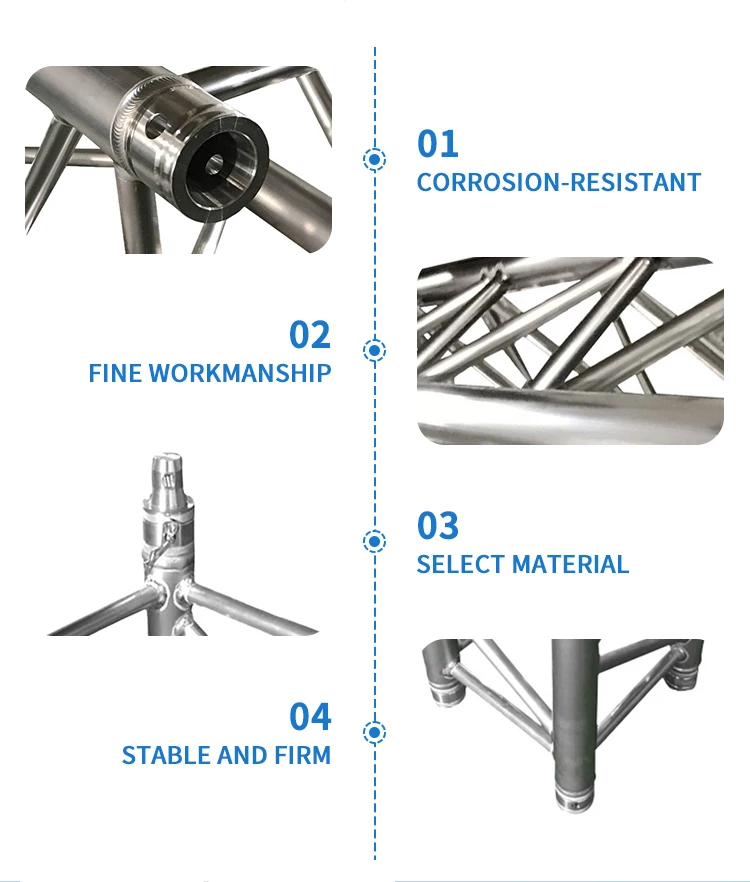 01
CORROSION-RESISTANT

02
FINE WORKMANSHIP

03
SELECT MATERIAL

04
STABLE AND FIRM