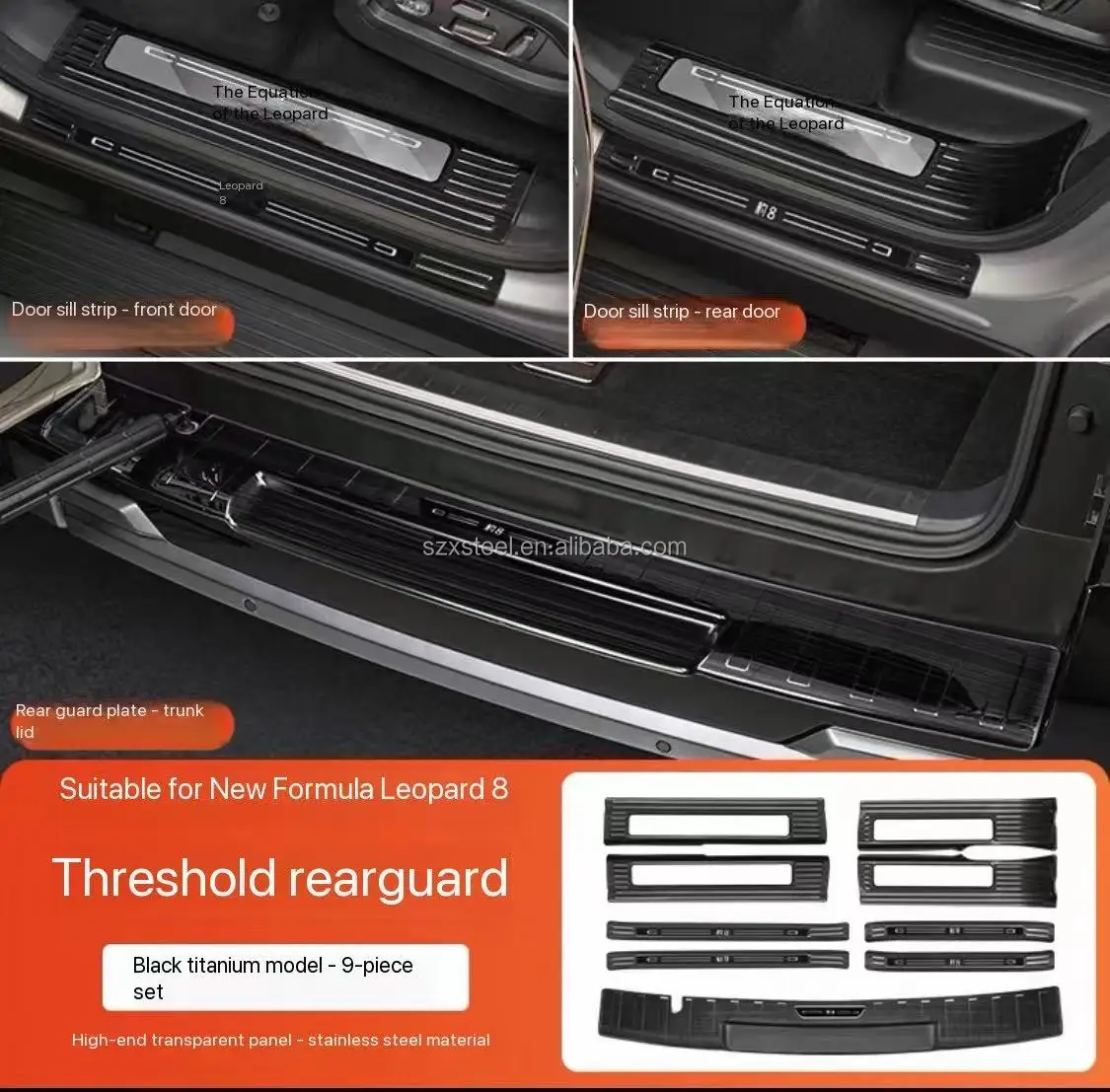 The Equation of the Leopard

Leopard 8

Door sill strip - front door

The Equation of the Leopard

豹8

Door sill strip - rear door

豹8

szxsteel.en.alibaba.com

Rear guard plate - trunk lid

Suitable for New Formula Leopard 8

Threshold rearguard

Black titanium model - 9-piece set

High-end transparent panel - stainless steel material