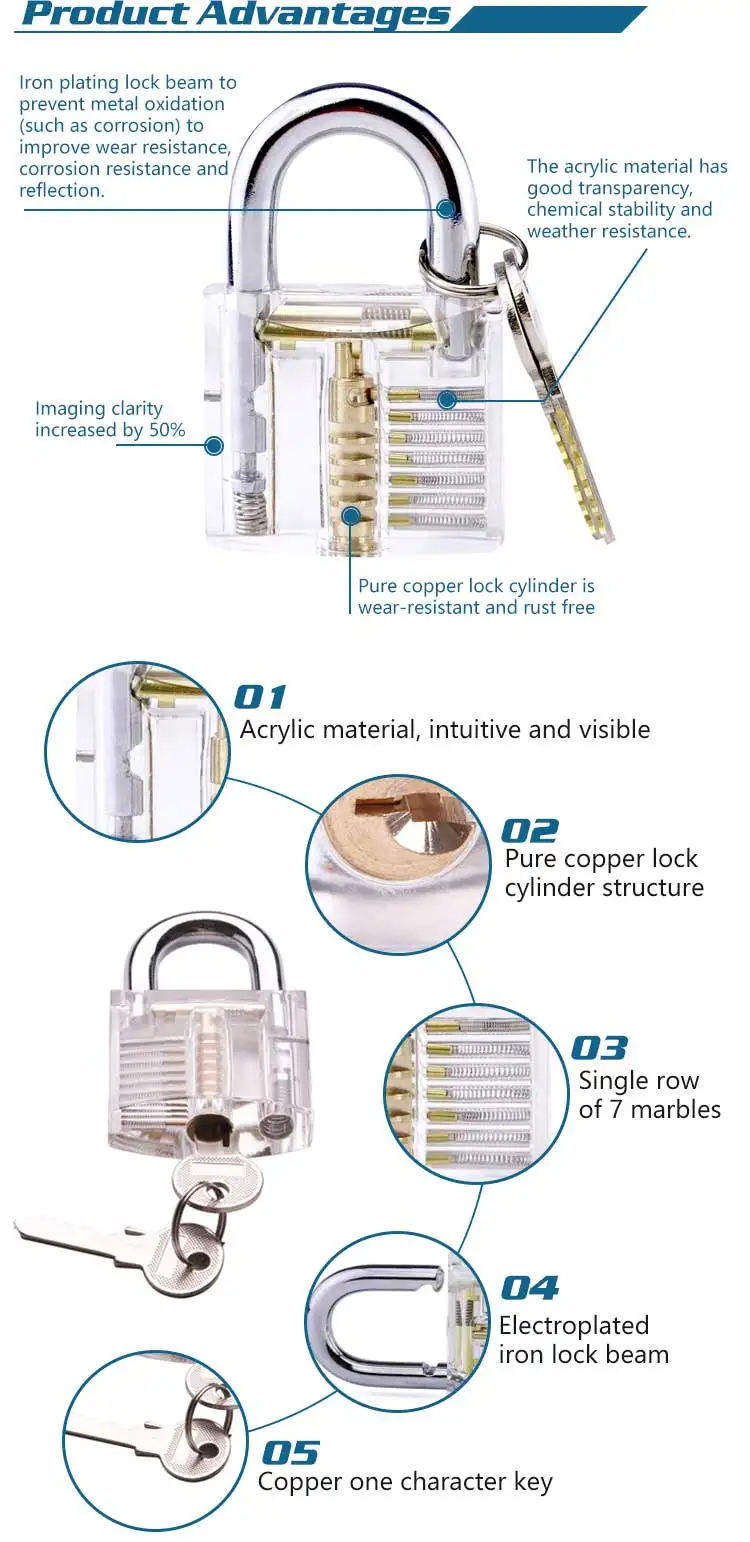 Product Advantages

Iron plating lock beam to prevent metal oxidation (such as corrosion) to improve wear resistance, corrosion resistance and reflection.

The acrylic material has good transparency, chemical stability and weather resistance.

Imaging clarity increased by 50%

Pure copper lock cylinder is wear-resistant and rust free

01
Acrylic material, intuitive and visible

02
Pure copper lock cylinder structure

03
Single row of 7 marbles

04
Electroplated iron lock beam

05
Copper one character key