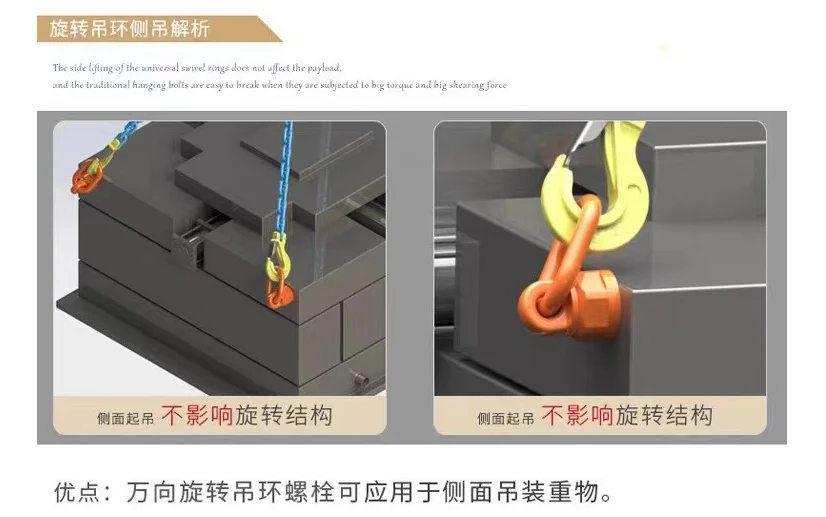 旋转吊环侧吊解析

The side lifting of the universal swivel rings does not affect the payload, and the traditional hanging bolts are easy to break when they are subjected to big torque and big shearing force

侧面起吊 不影响旋转结构

侧面起吊 不影响旋转结构

优点：万向旋转吊环螺栓可应用于侧面吊装重物。