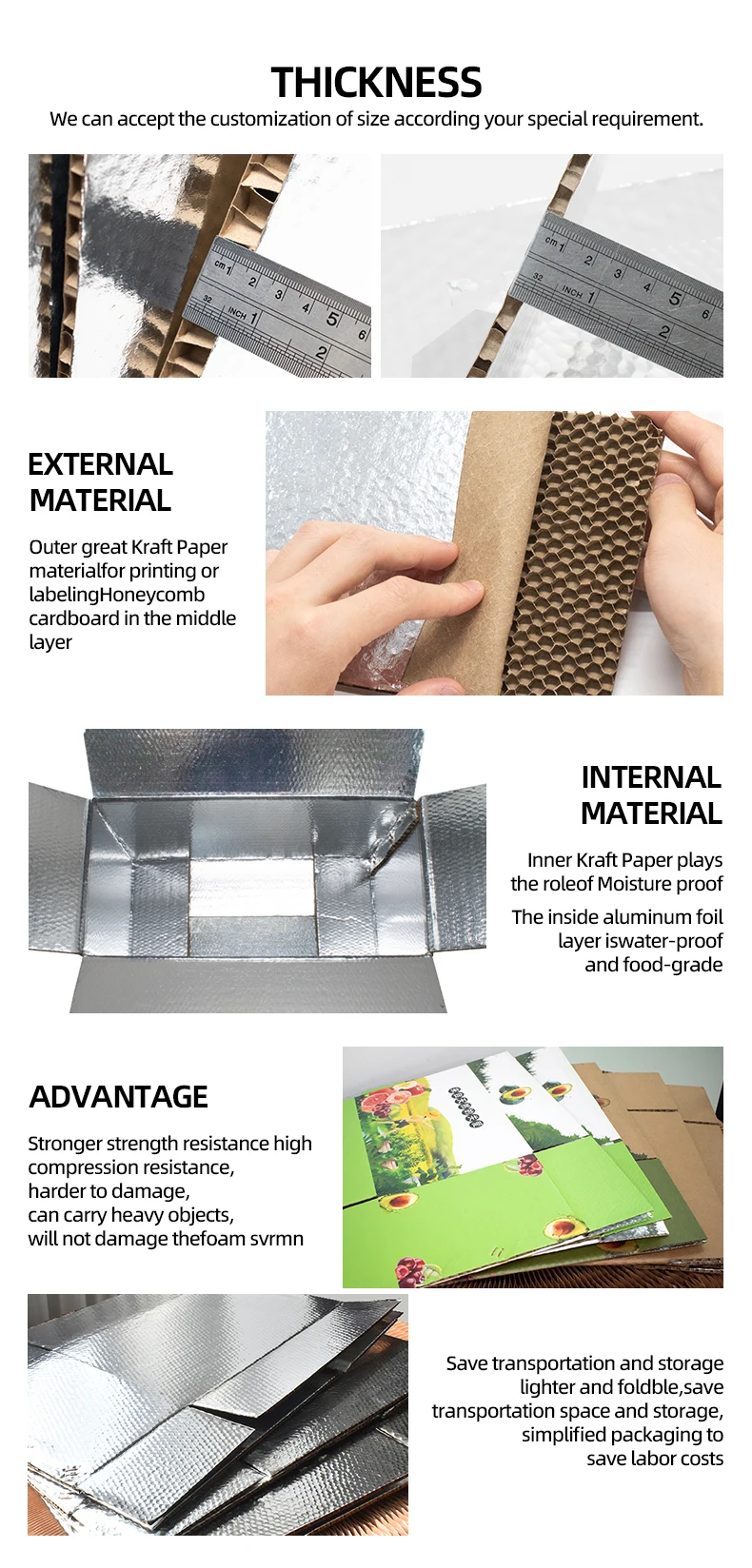 THICKNESS

We can accept the customization of size according your special requirement.

cm 1 2 3 4 5 6
32 INCH 1 2

cm 1 2 3 4 5 6
32 INCH 1 2

EXTERNAL MATERIAL

Outer great Kraft Paper materialfor printing or labelingHoneycomb cardboard in the middle layer

INTERNAL MATERIAL

Inner Kraft Paper plays the roleof Moisture proof

The inside aluminum foil layer iswater-proof and food-grade

ADVANTAGE

Stronger strength resistance high compression resistance, harder to damage, can carry heavy objects, will not damage thefoam svrmn

Save transportation and storage lighter and foldble,save transportation space and storage, simplified packaging to save labor costs