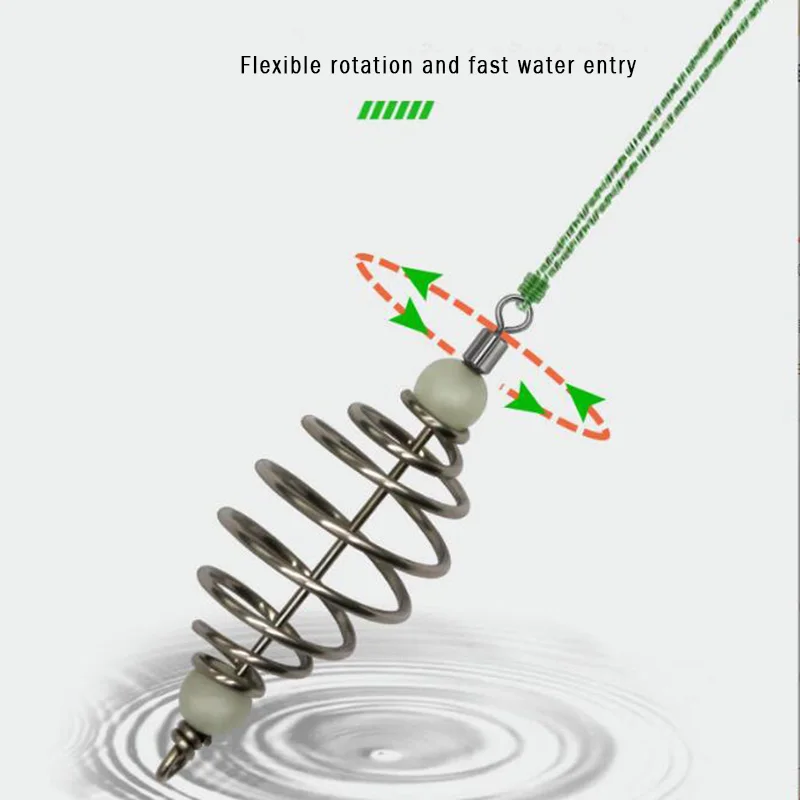 Flexible rotation and fast water entry