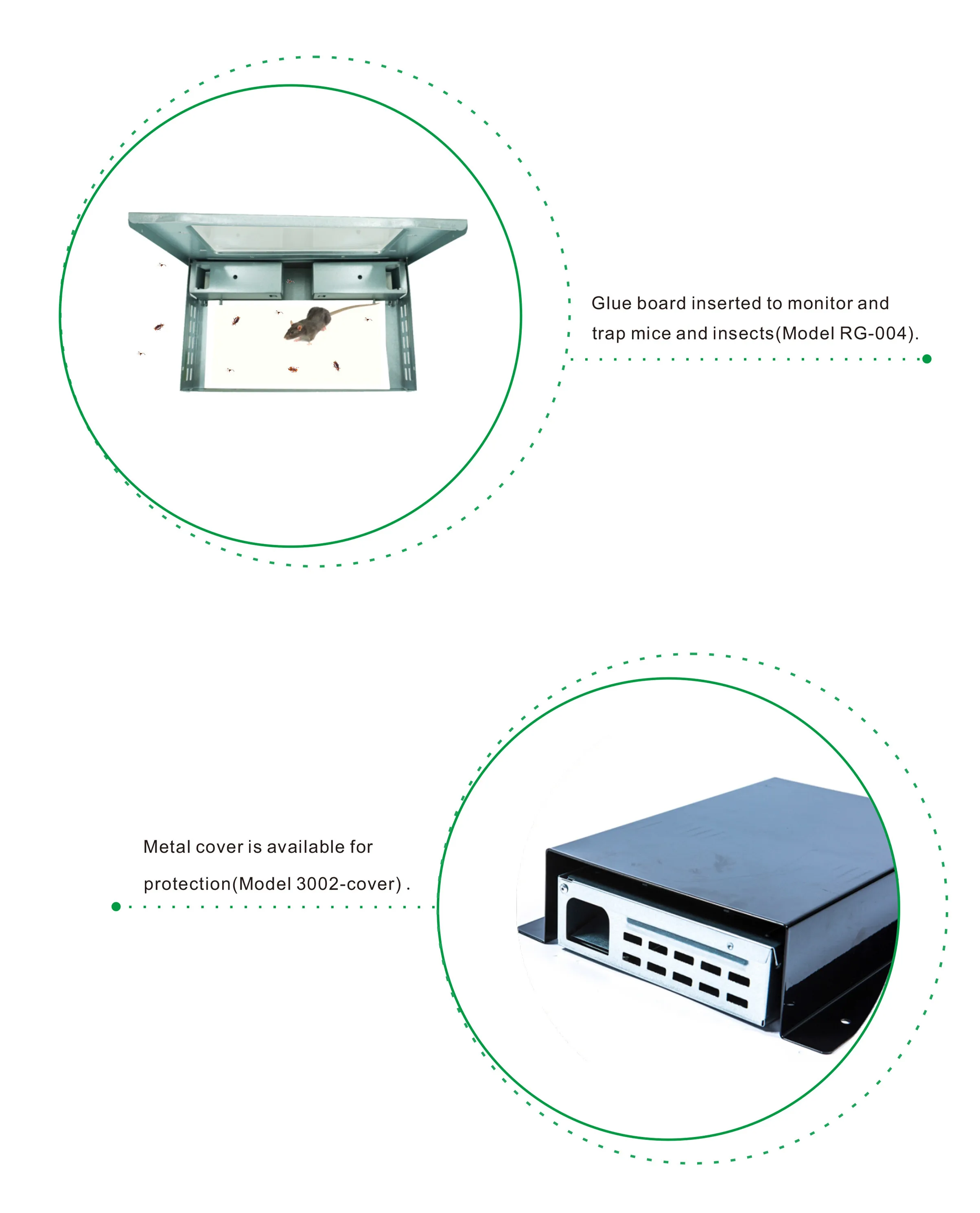 Glue board inserted to monitor and trap mice and insects(Model RG-004).

Metal cover is available for protection(Model 3002-cover) .