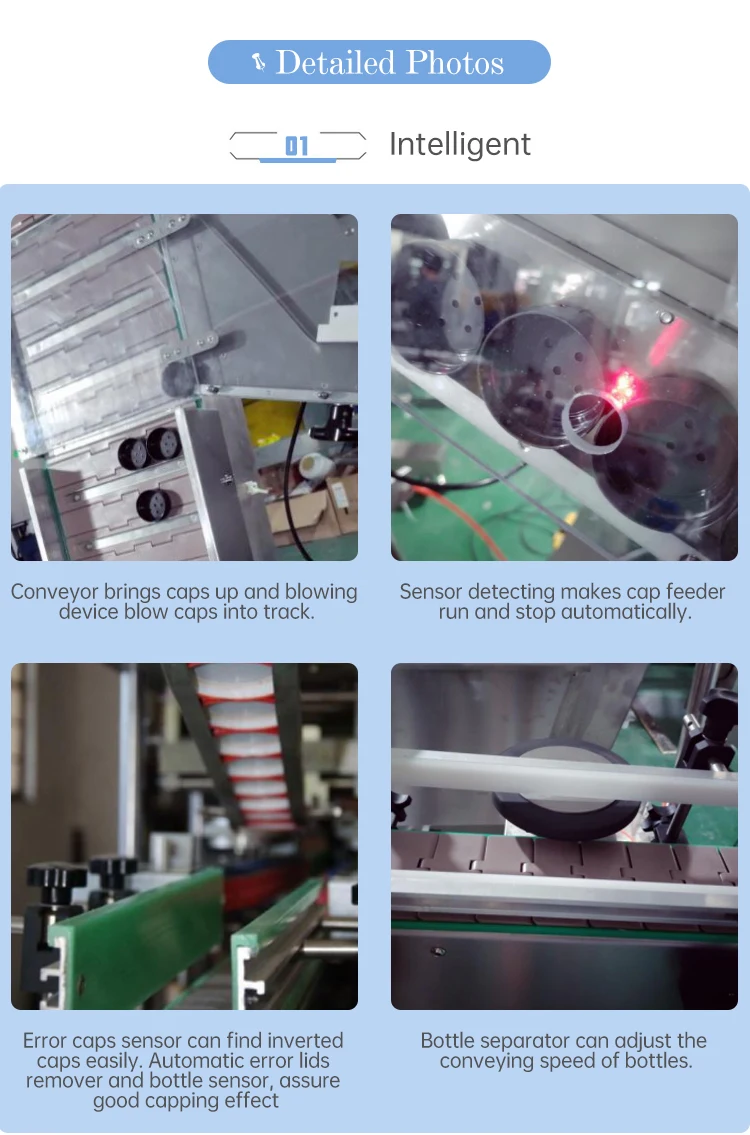 Detailed Photos

01 Intelligent

Conveyor brings caps up and blowing device blow caps into track.

Sensor detecting makes cap feeder run and stop automatically.

Error caps sensor can find inverted caps easily. Automatic error lids remover and bottle sensor, assure good capping effect

Bottle separator can adjust the conveying speed of bottles.