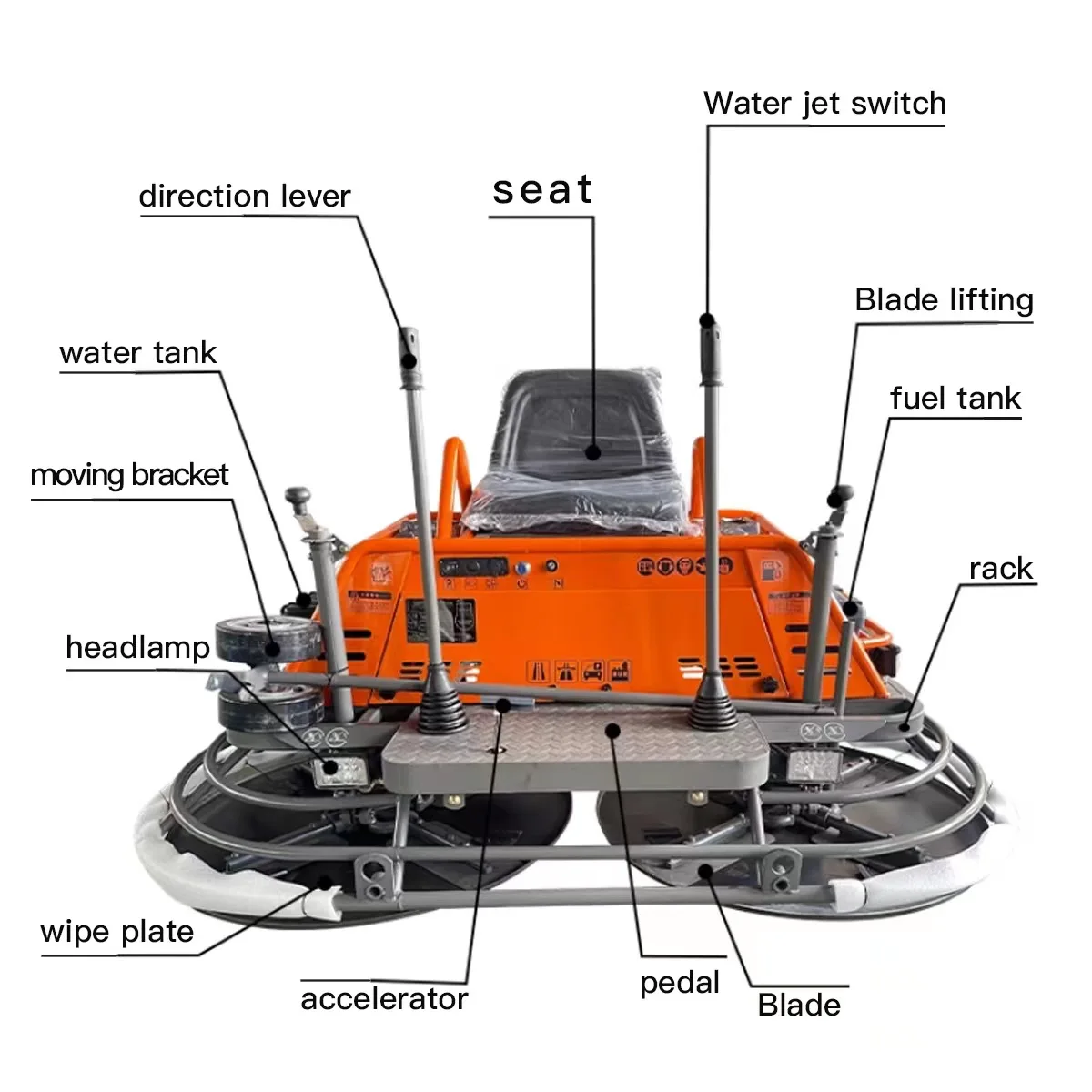 Water jet switch

direction lever

seat

Blade lifting

water tank

fuel tank

moving bracket

rack

headlamp

wipe plate

accelerator

pedal

Blade