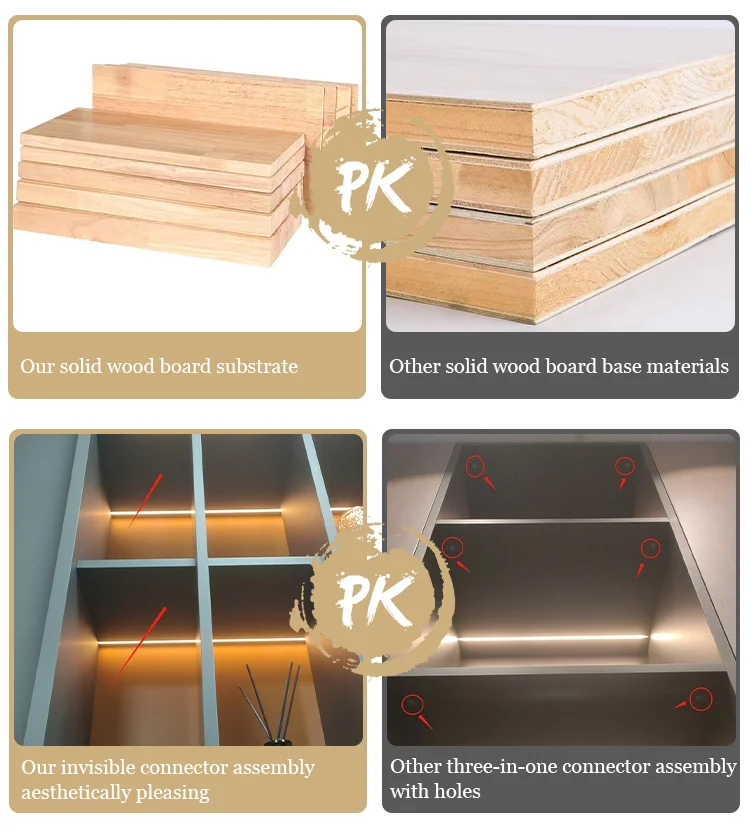 PK

Our solid wood board substrate

Other solid wood board base materials

PK

Our invisible connector assembly aesthetically pleasing

Other three-in-one connector assembly with holes