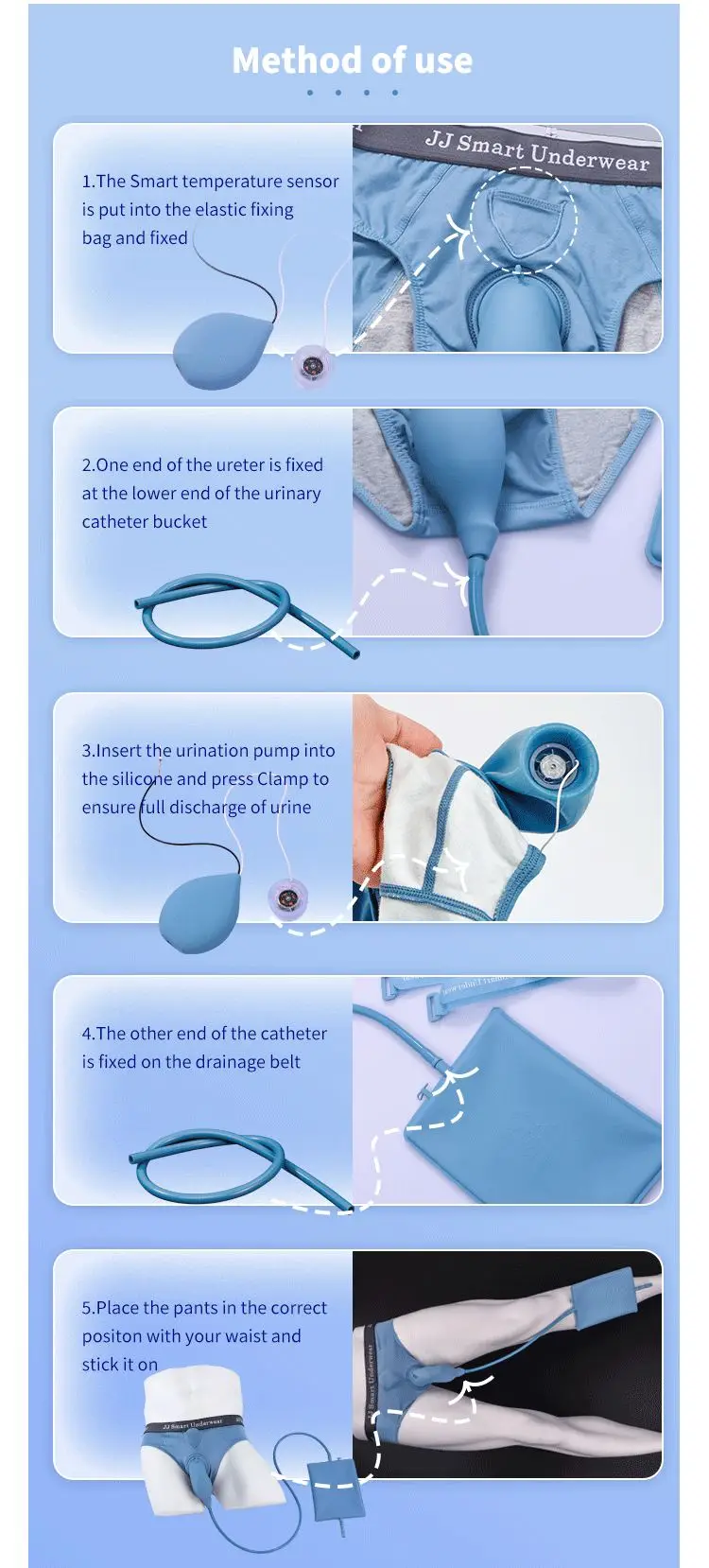 Method of use

1.The Smart temperature sensor is put into the elastic fixing bag and fixed

JJ Smart Underwear

2.One end of the ureter is fixed at the lower end of the urinary catheter bucket

3.Insert the urination pump into the silicone and press Clamp to ensure full discharge of urine

4.The other end of the catheter is fixed on the drainage belt

5.Place the pants in the correct positon with your waist and stick it on

JJ Smart Underwear

JJ Smart Underwear