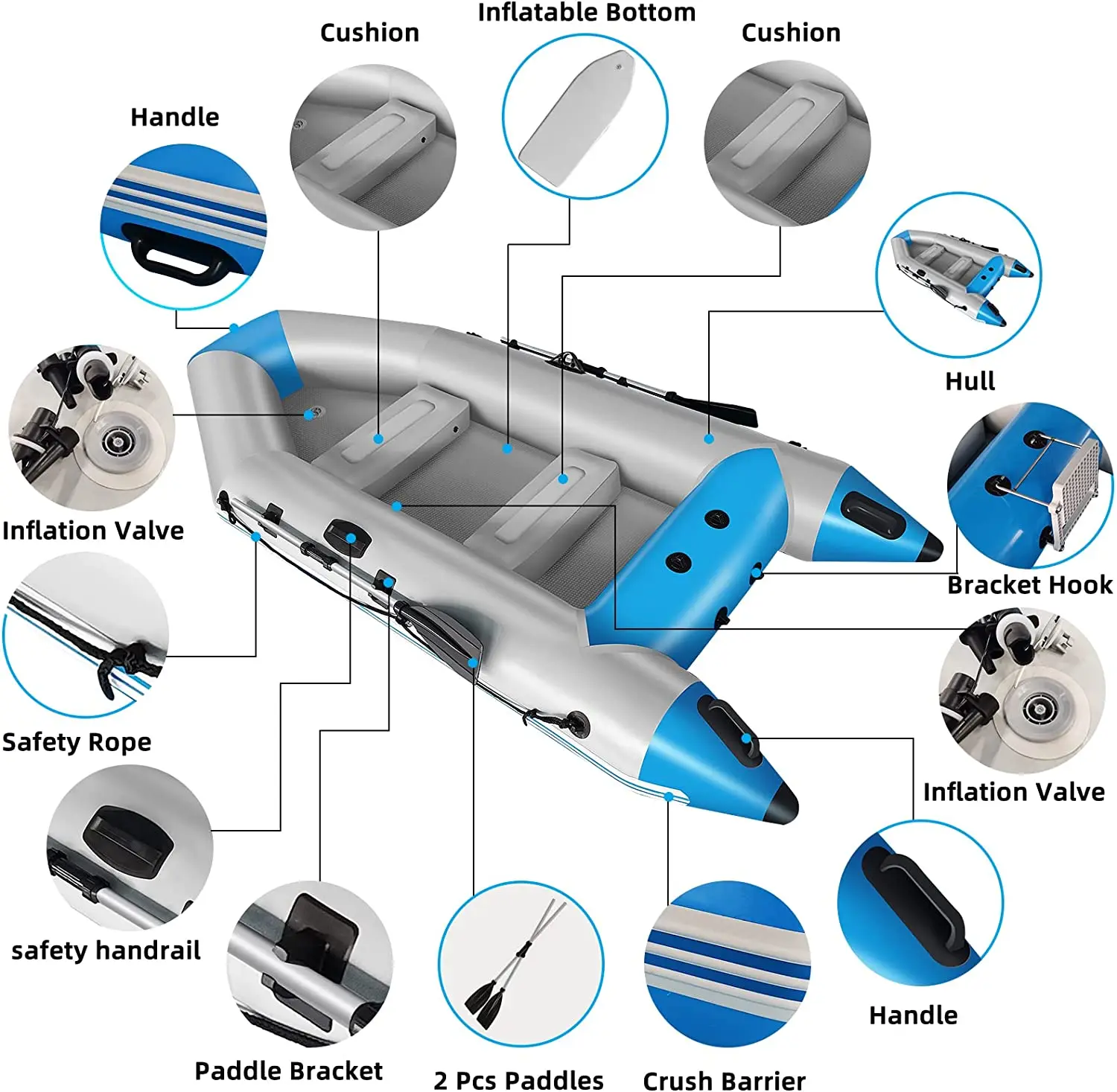 Inflatable Bottom

Cushion

Cushion

Handle

Hull

Inflation Valve

Bracket Hook

Safety Rope

Inflation Valve

safety handrail

Handle

Paddle Bracket

2 Pcs Paddles

Crush Barrier