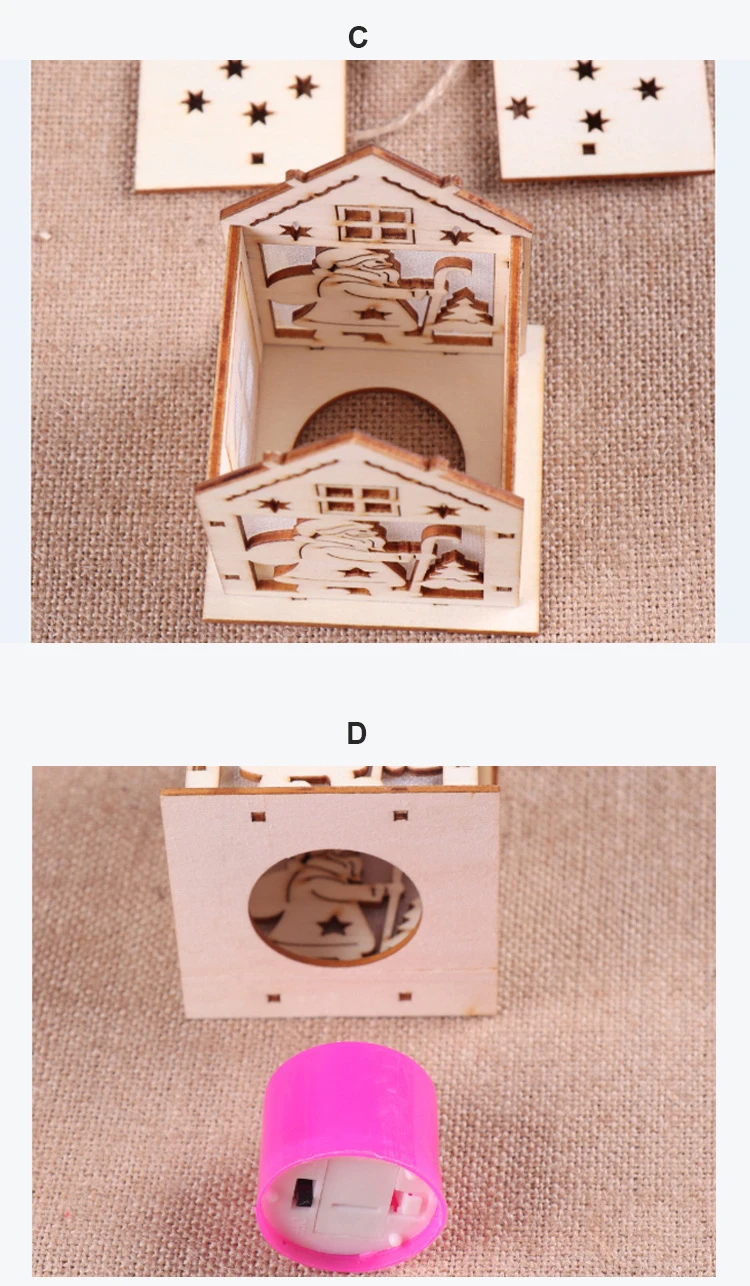 C

D