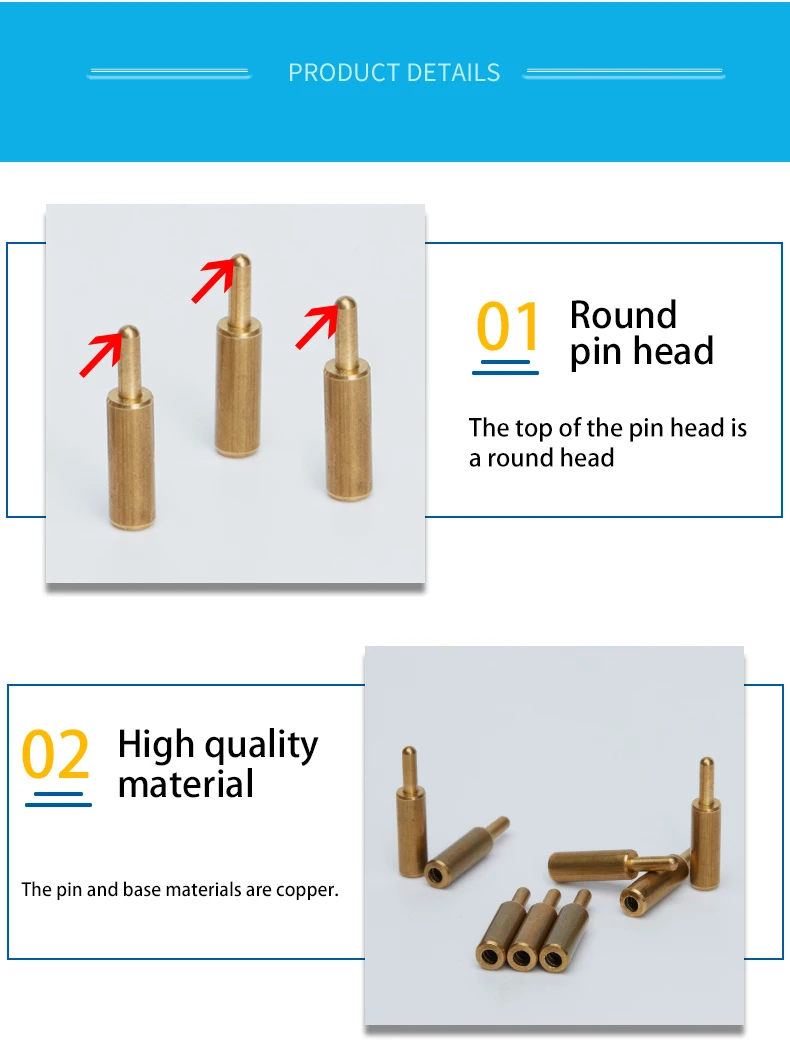 PRODUCT DETAILS

01 Round pin head

The top of the pin head is a round head

02 High quality material

The pin and base materials are copper.