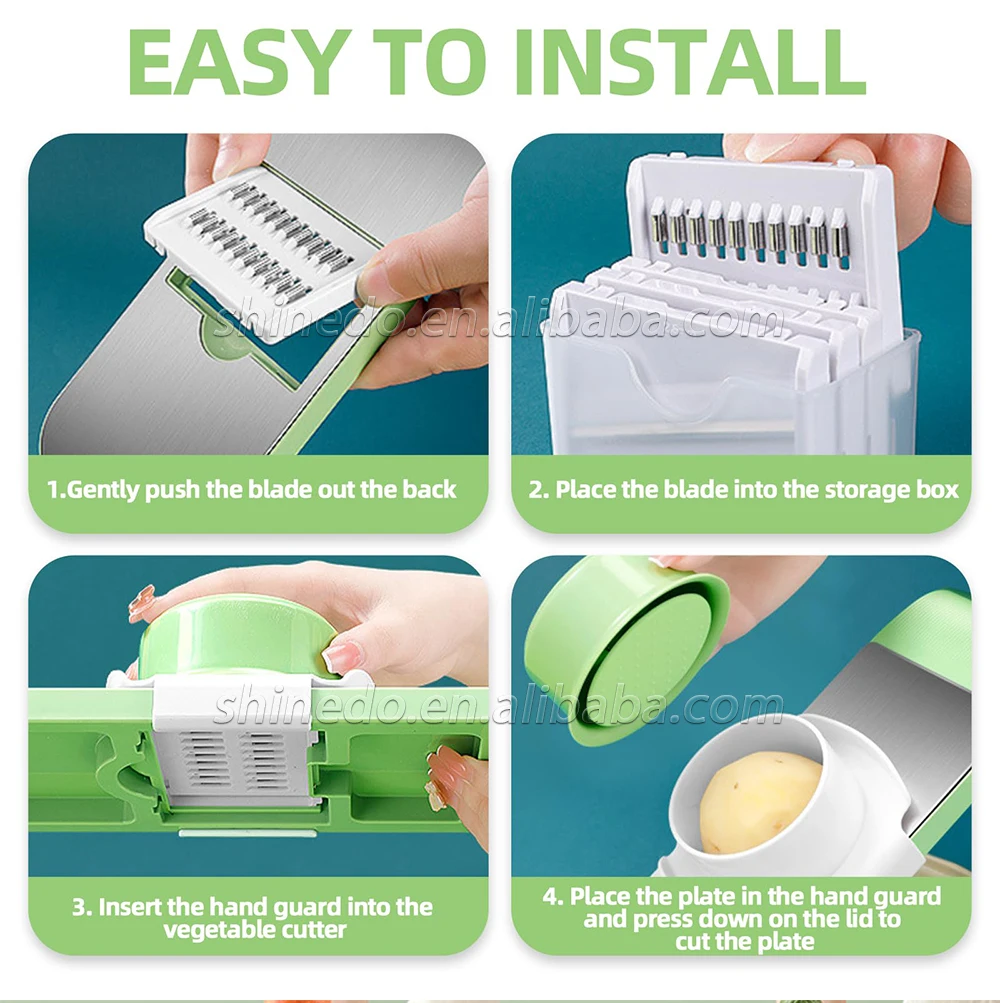 EASY TO INSTALL

shinedo.en.alibaba.com

1.Gently push the blade out the back

2. Place the blade into the storage box

shinedo.en.alibaba.com

3. Insert the hand guard into the vegetable cutter

4. Place the plate in the hand guard and press down on the lid to cut the plate