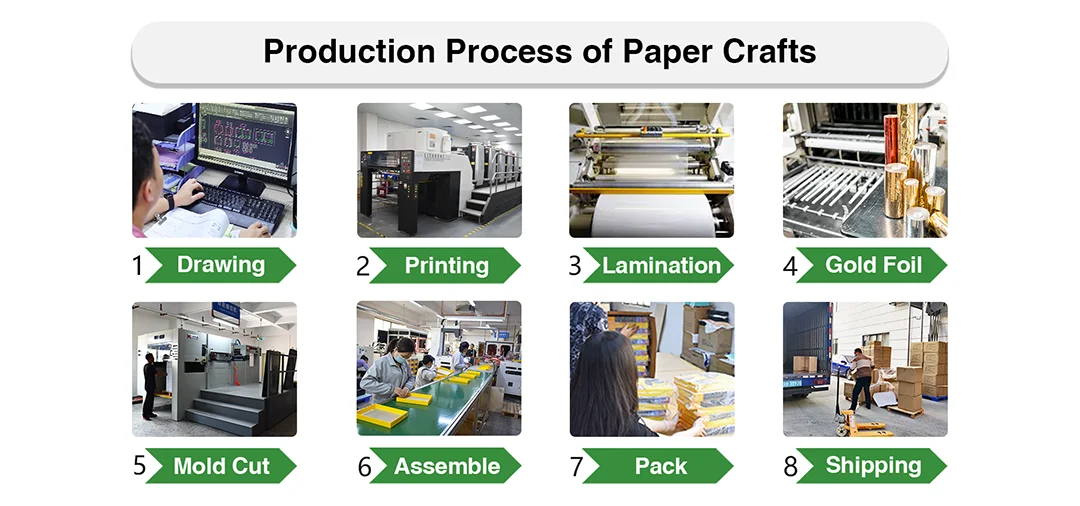 Production Process of Paper Crafts

1 Drawing

2 Printing

3 Lamination

4 Gold Foil

5 Mold Cut

6 Assemble

7 Pack

8 Shipping