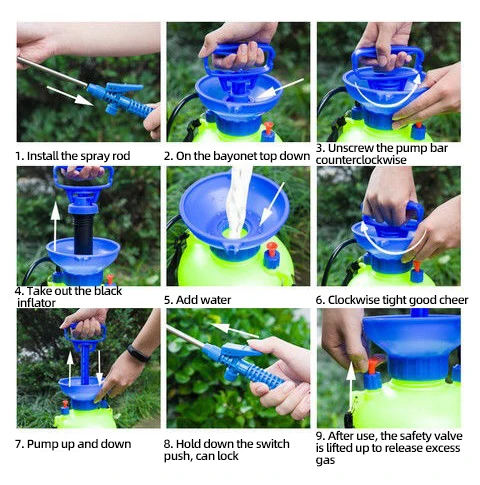 1. Install the spray rod

2. On the bayonet top down

3. Unscrew the pump bar counterclockwise

4. Take out the black inflator

5. Add water

6. Clockwise tight good cheer

7. Pump up and down

8. Hold down the switch push, can lock

9. After use, the safety valve is lifted up to release excess gas