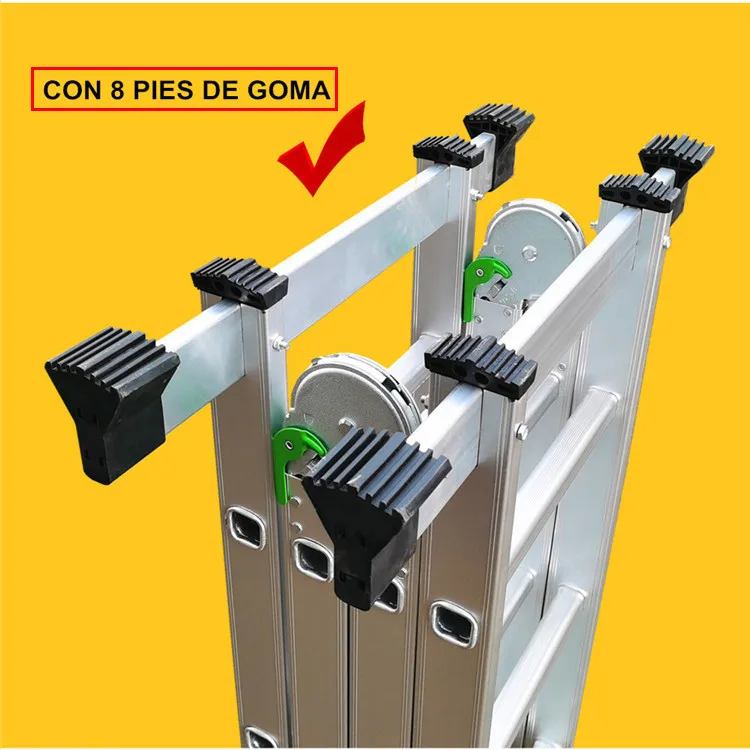 CON 8 PIES DE GOMA