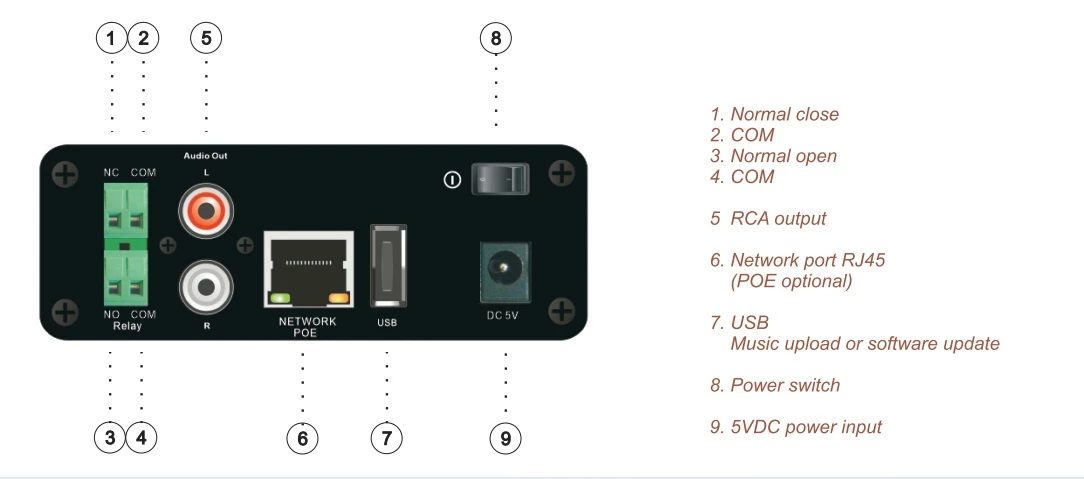 1 2 5 8

Audio Out
NC COM
L
NO COM
Relay
R
NETWORK
POE
USB
DC 5V

3 4 6 7 9

1. Normal close
2. COM
3. Normal open
4. COM

5 RCA output

6. Network port RJ45
(POE optional)

7. USB
Music upload or software update

8. Power switch

9. 5VDC power input