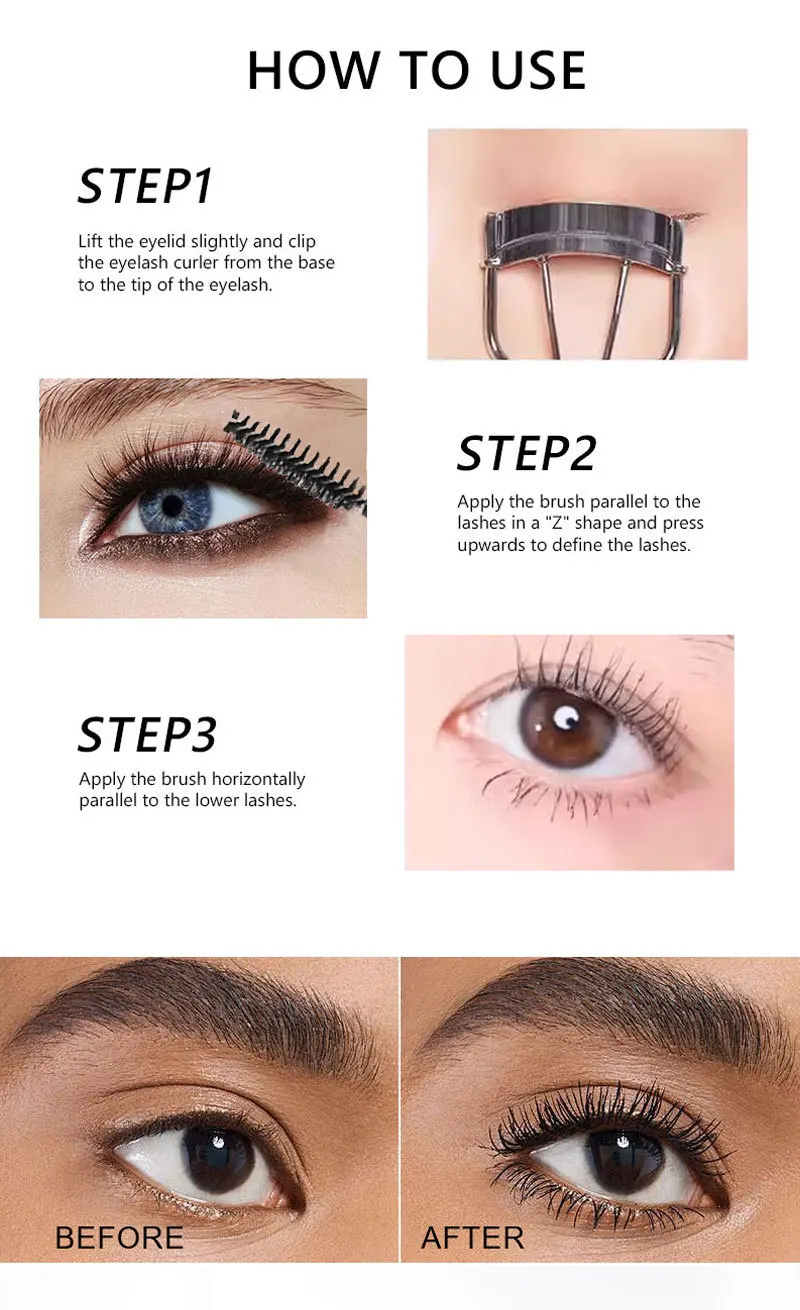 HOW TO USE

STEP1

Lift the eyelid slightly and clip the eyelash curler from the base to the tip of the eyelash.

STEP2

Apply the brush parallel to the lashes in a "Z" shape and press upwards to define the lashes.

STEP3

Apply the brush horizontally parallel to the lower lashes.

BEFORE

AFTER