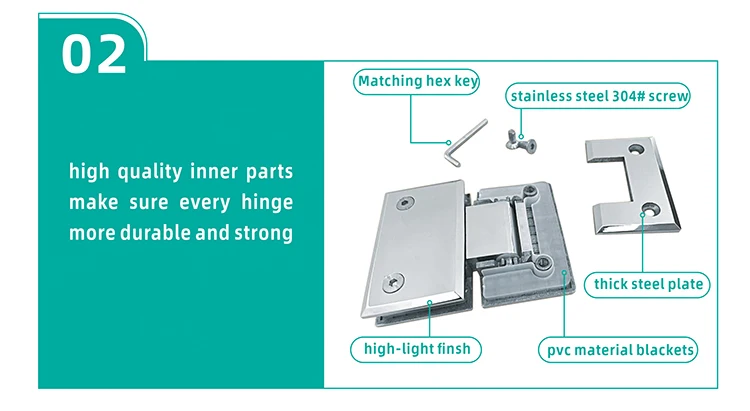 02

high quality inner parts make sure every hinge more durable and strong

Matching hex key

stainless steel 304# screw

thick steel plate

high-light finsh

pvc material blackets