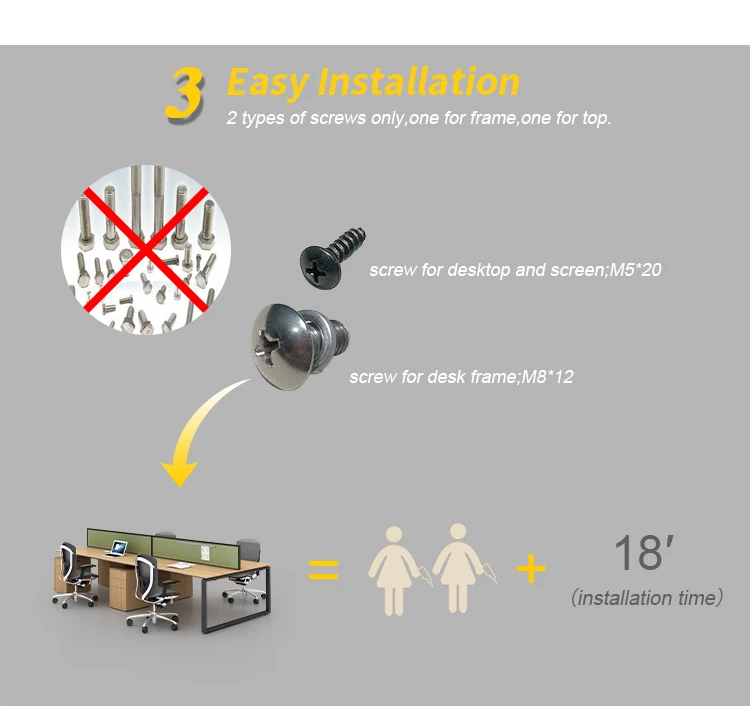 3 Easy Installation
2 types of screws only,one for frame,one for top.

screw for desktop and screen;M5*20

screw for desk frame;M8*12

= +

18′
(installation time)