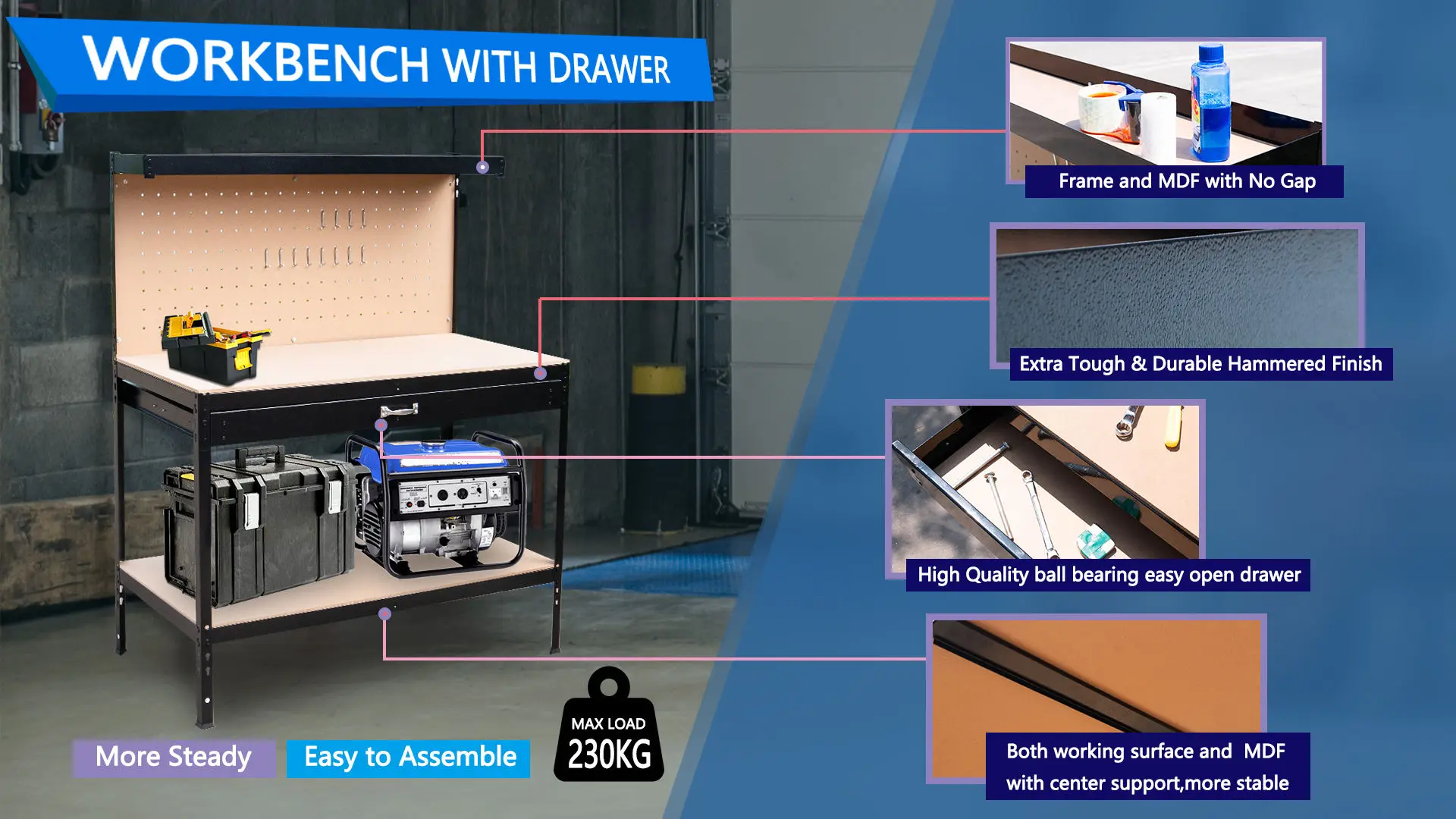 WORKBENCH WITH DRAWER

Frame and MDF with No Gap

Extra Tough & Durable Hammered Finish

High Quality ball bearing easy open drawer

Both working surface and MDF with center support,more stable

More Steady

Easy to Assemble

MAX LOAD 230KG