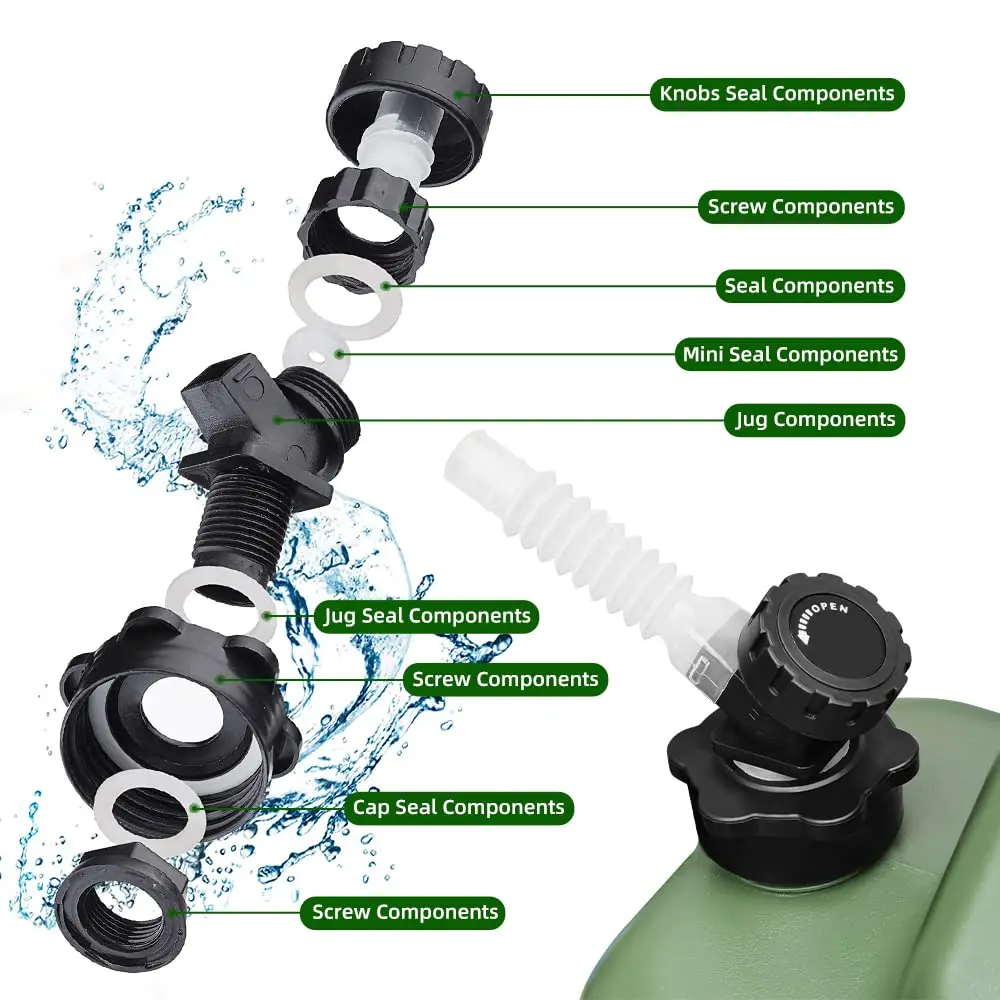 Knobs Seal Components
Screw Components
Seal Components
Mini Seal Components
Jug Components
Jug Seal Components
Screw Components
Cap Seal Components
Screw Components
OPEN