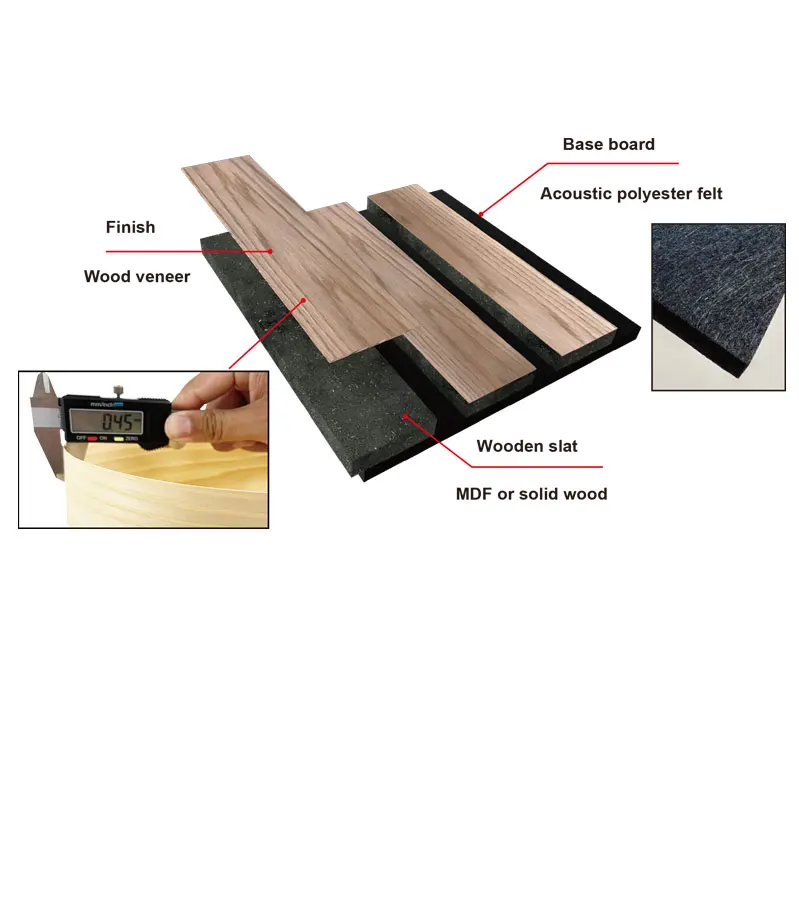 Base board

Acoustic polyester felt

Finish

Wood veneer

mm/inch

0.45

OFF ON ZERO

Wooden slat

MDF or solid wood