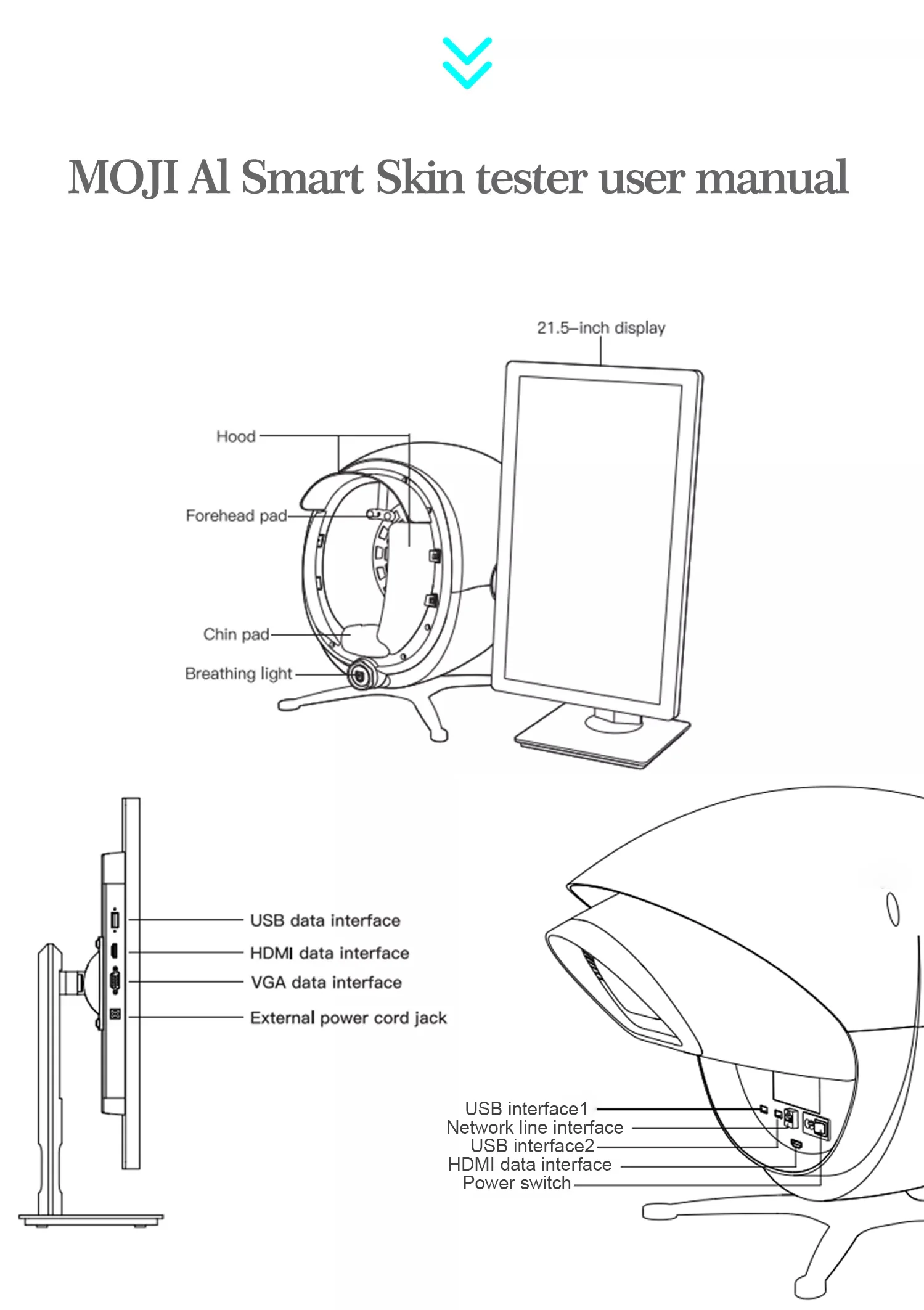 MOJI Al Smart Skin tester user manual

21.5–inch display

Hood

Forehead pad

Chin pad

Breathing light

USB data interface

HDMI data interface

VGA data interface

External power cord jack

USB interface1

Network line interface

USB interface2

HDMI data interface

Power switch