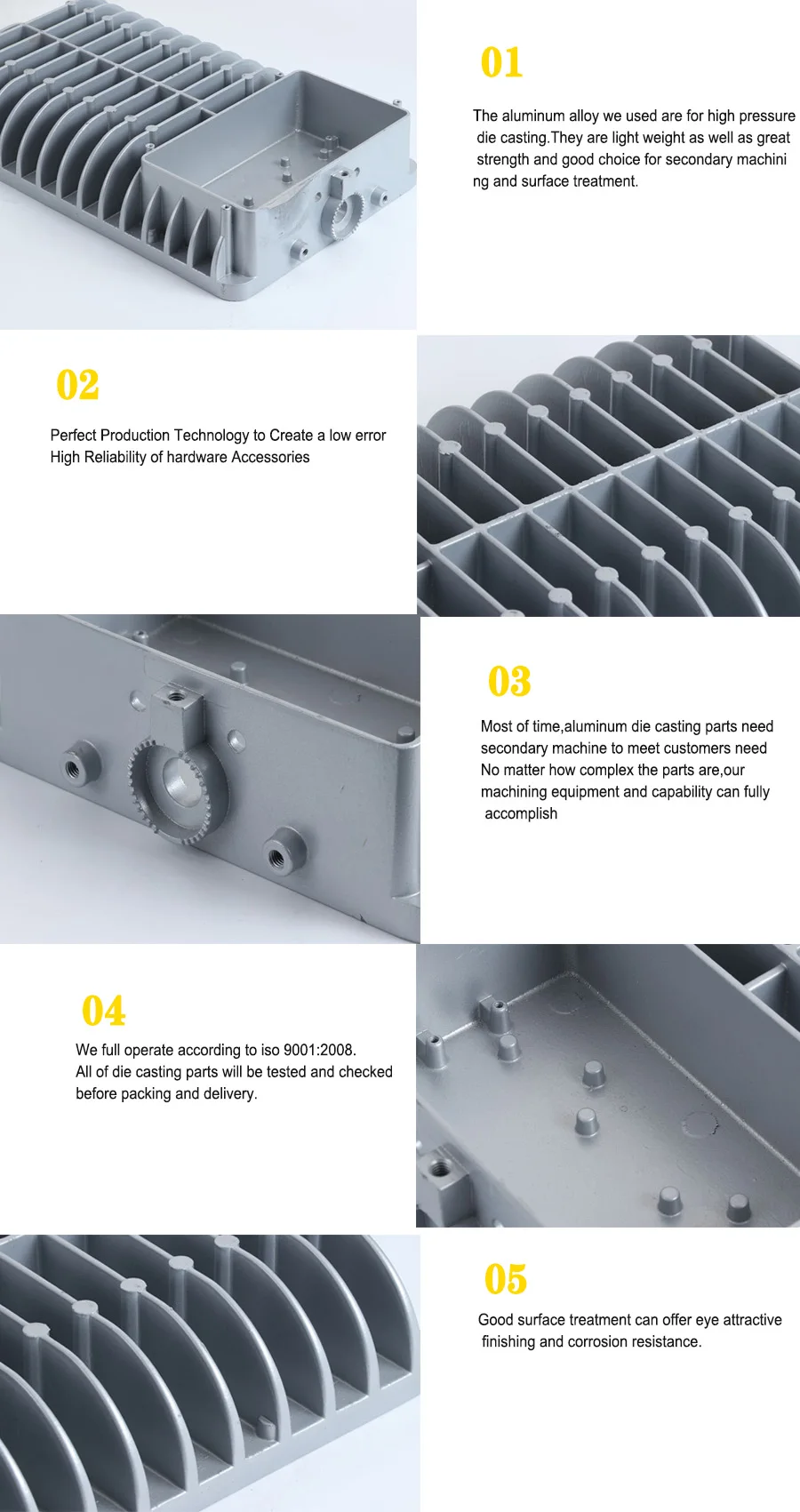 01

The aluminum alloy we used are for high pressure die casting.They are light weight as well as great strength and good choice for secondary machini ng and surface treatment.

02

Perfect Production Technology to Create a low error High Reliability of hardware Accessories

03

Most of time,aluminum die casting parts need secondary machine to meet customers need No matter how complex the parts are,our machining equipment and capability can fully accomplish

04

We full operate according to iso 9001:2008.
All of die casting parts will be tested and checked before packing and delivery.

05

Good surface treatment can offer eye attractive finishing and corrosion resistance.