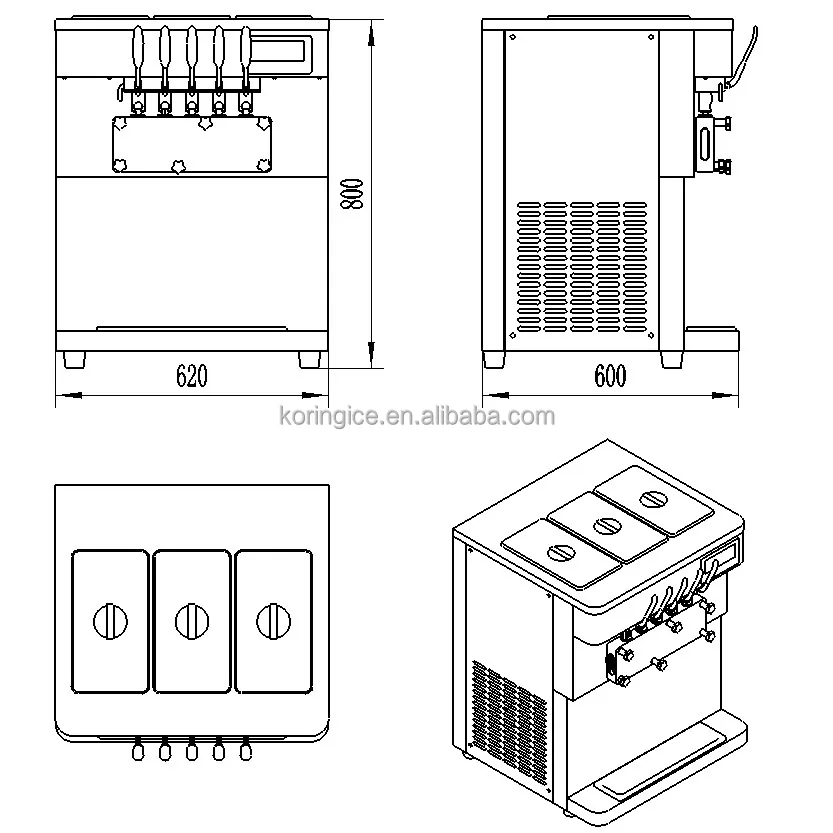 800

620

600

koringice.en.alibaba.com