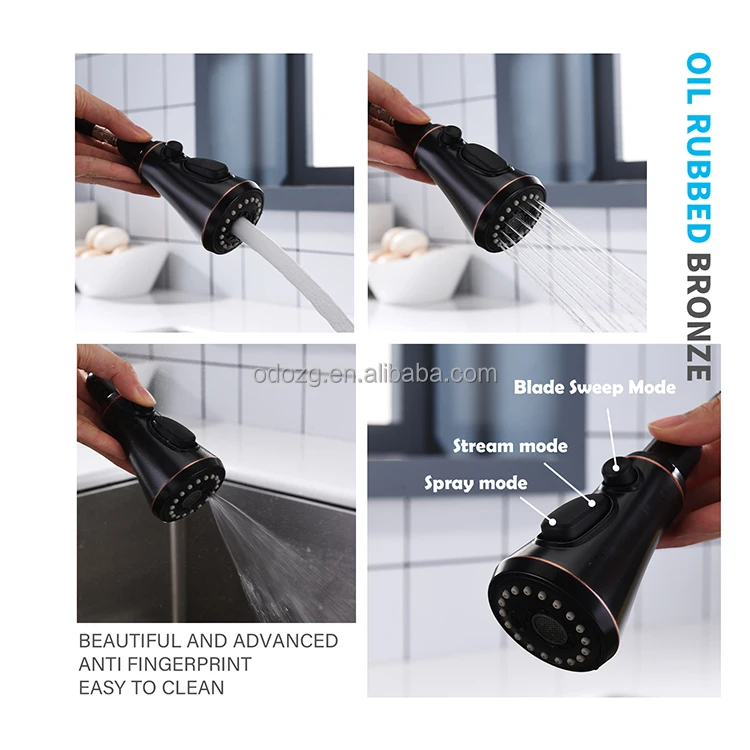 OIL RUBBED BRONZE

odozg.en.alibaba.com

Blade Sweep Mode

Stream mode

Spray mode

BEAUTIFUL AND ADVANCED
ANTI FINGERPRINT
EASY TO CLEAN