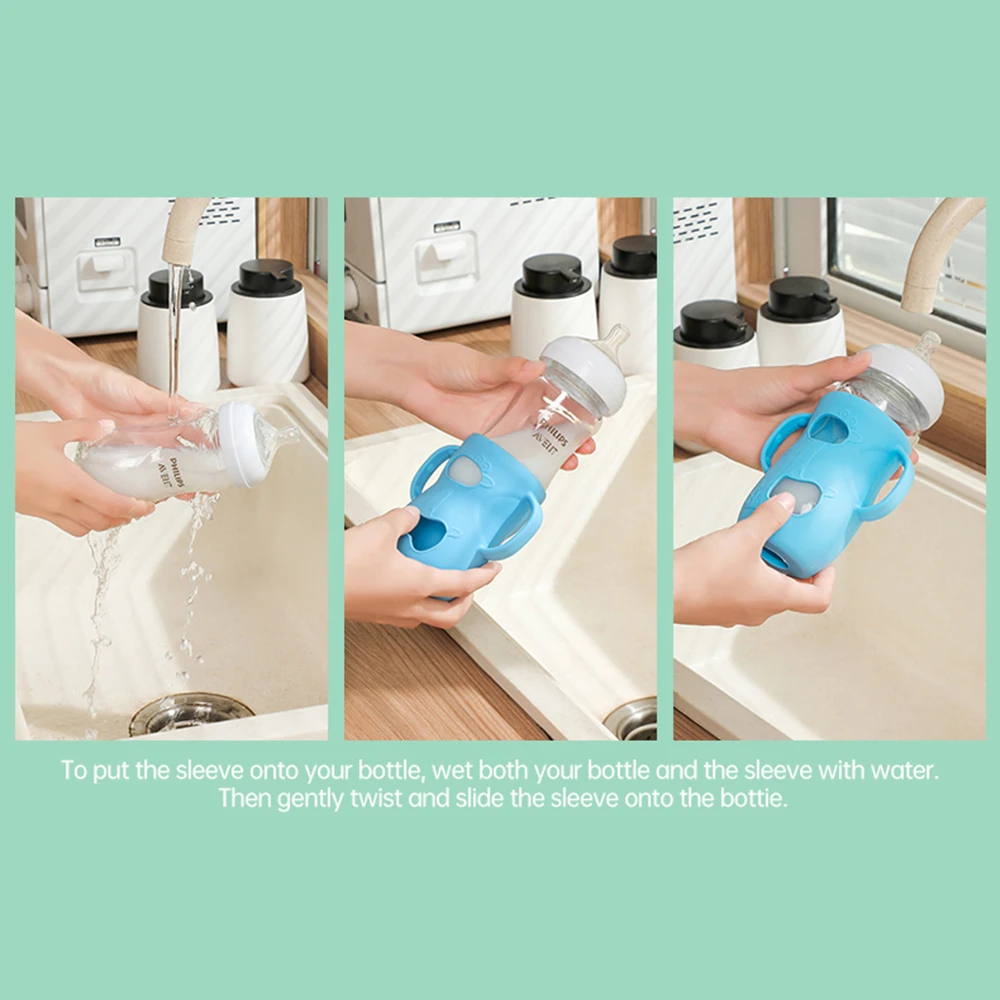 PHILIPS
AVENT

PHILIPS
AVENT

To put the sleeve onto your bottle, wet both your bottle and the sleeve with water. Then gently twist and slide the sleeve onto the bottie.