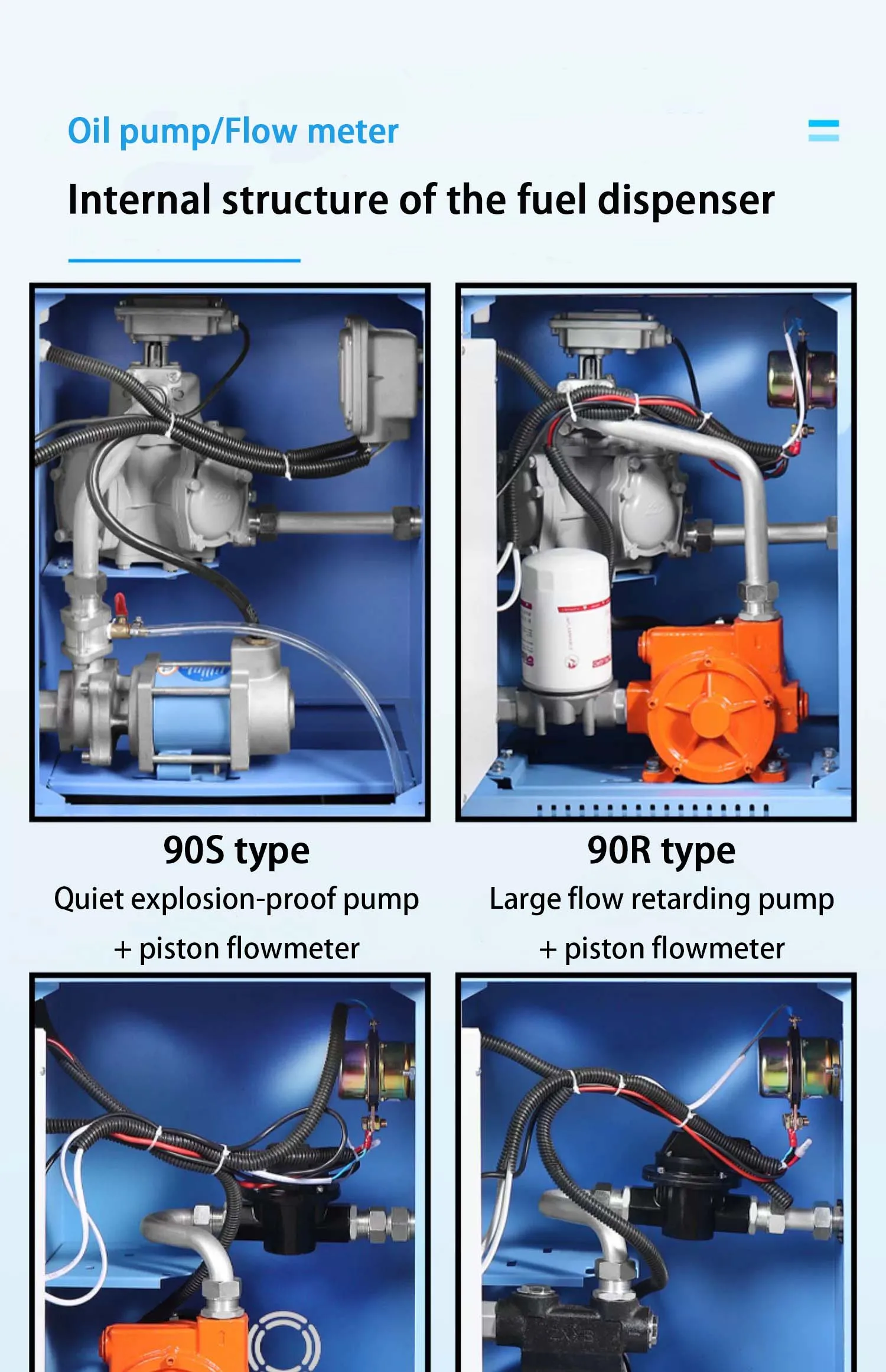 Oil pump/Flow meter

Internal structure of the fuel dispenser

90S type
Quiet explosion-proof pump
+ piston flowmeter

90R type
Large flow retarding pump
+ piston flowmeter