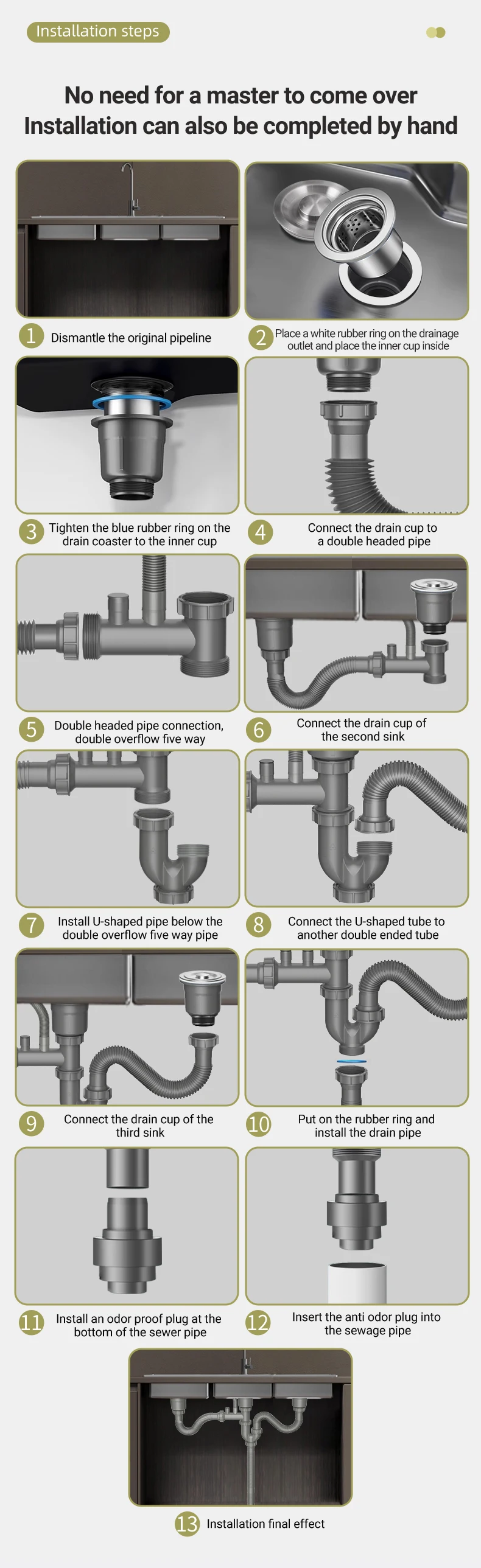 Installation steps

No need for a master to come over
Installation can also be completed by hand

1 Dismantle the original pipeline

2 Place a white rubber ring on the drainage outlet and place the inner cup inside

3 Tighten the blue rubber ring on the drain coaster to the inner cup

4 Connect the drain cup to a double headed pipe

5 Double headed pipe connection, double overflow five way

6 Connect the drain cup of the second sink

7 Install U-shaped pipe below the double overflow five way pipe

8 Connect the U-shaped tube to another double ended tube

9 Connect the drain cup of the third sink

10 Put on the rubber ring and install the drain pipe

11 Install an odor proof plug at the bottom of the sewer pipe

12 Insert the anti odor plug into the sewage pipe

13 Installation final effect