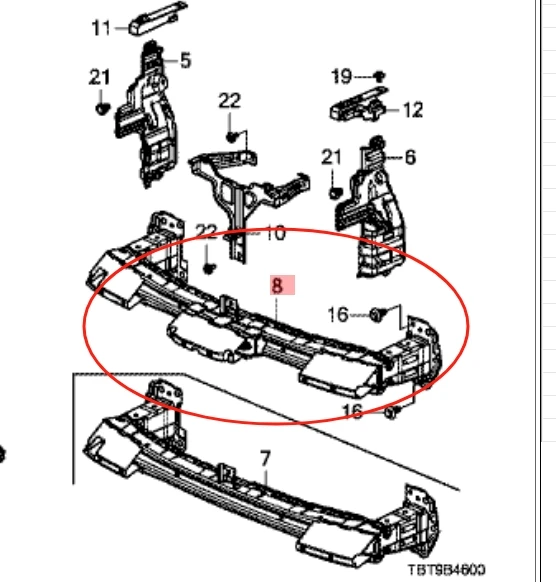 11
5
21
19
12
22
21
6
22
10
8
16
16
7
TBT9B4600