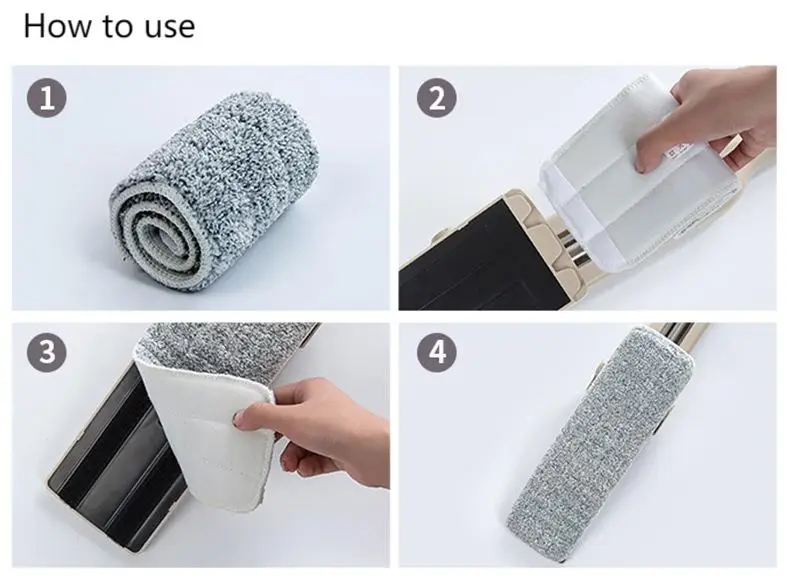 How to use

1

2

3

4