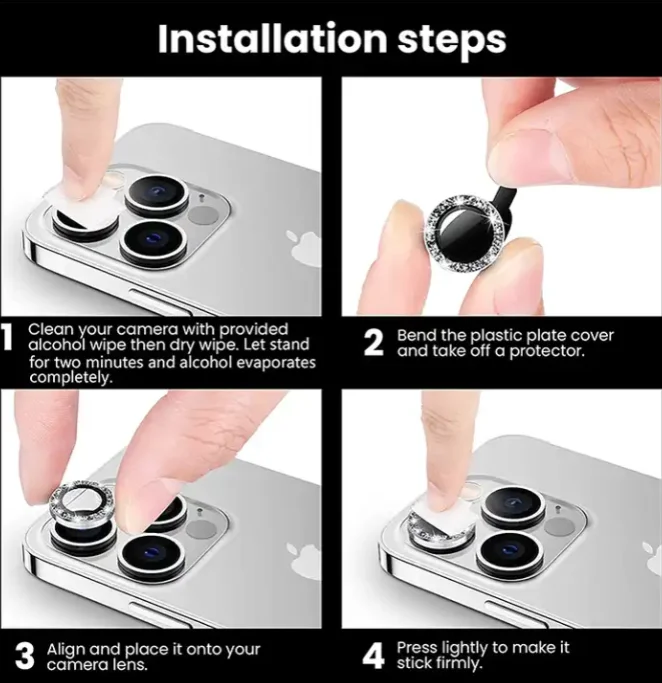 Installation steps

1 Clean your camera with provided alcohol wipe then dry wipe. Let stand for two minutes and alcohol evaporates completely.

2 Bend the plastic plate cover and take off a protector.

3 Align and place it onto your camera lens.

4 Press lightly to make it stick firmly.