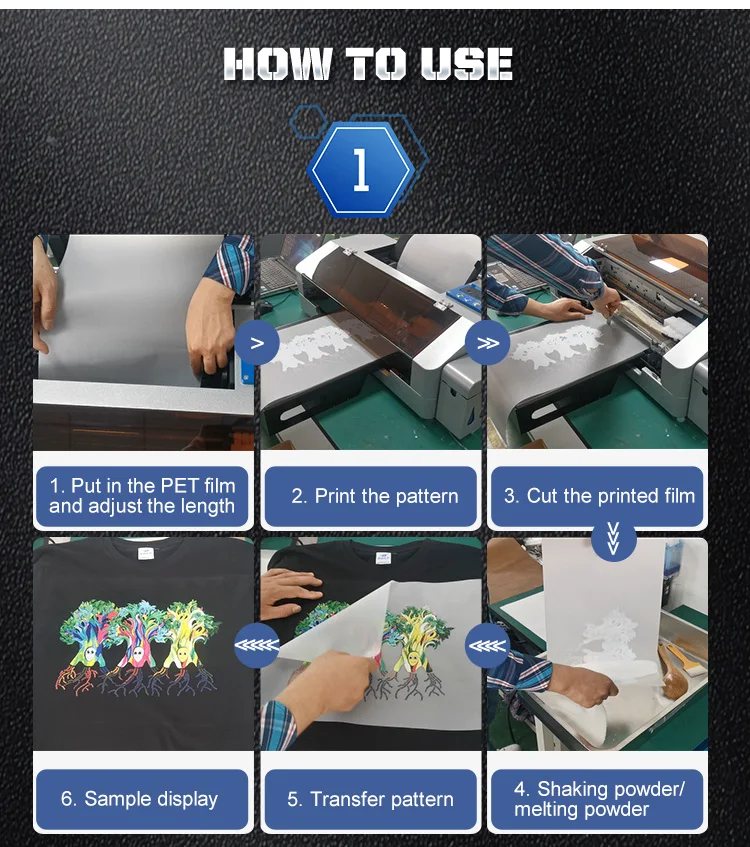 HOW TO USE

1

1. Put in the PET film and adjust the length

2. Print the pattern

3. Cut the printed film

6. Sample display

5. Transfer pattern

4. Shaking powder/ melting powder