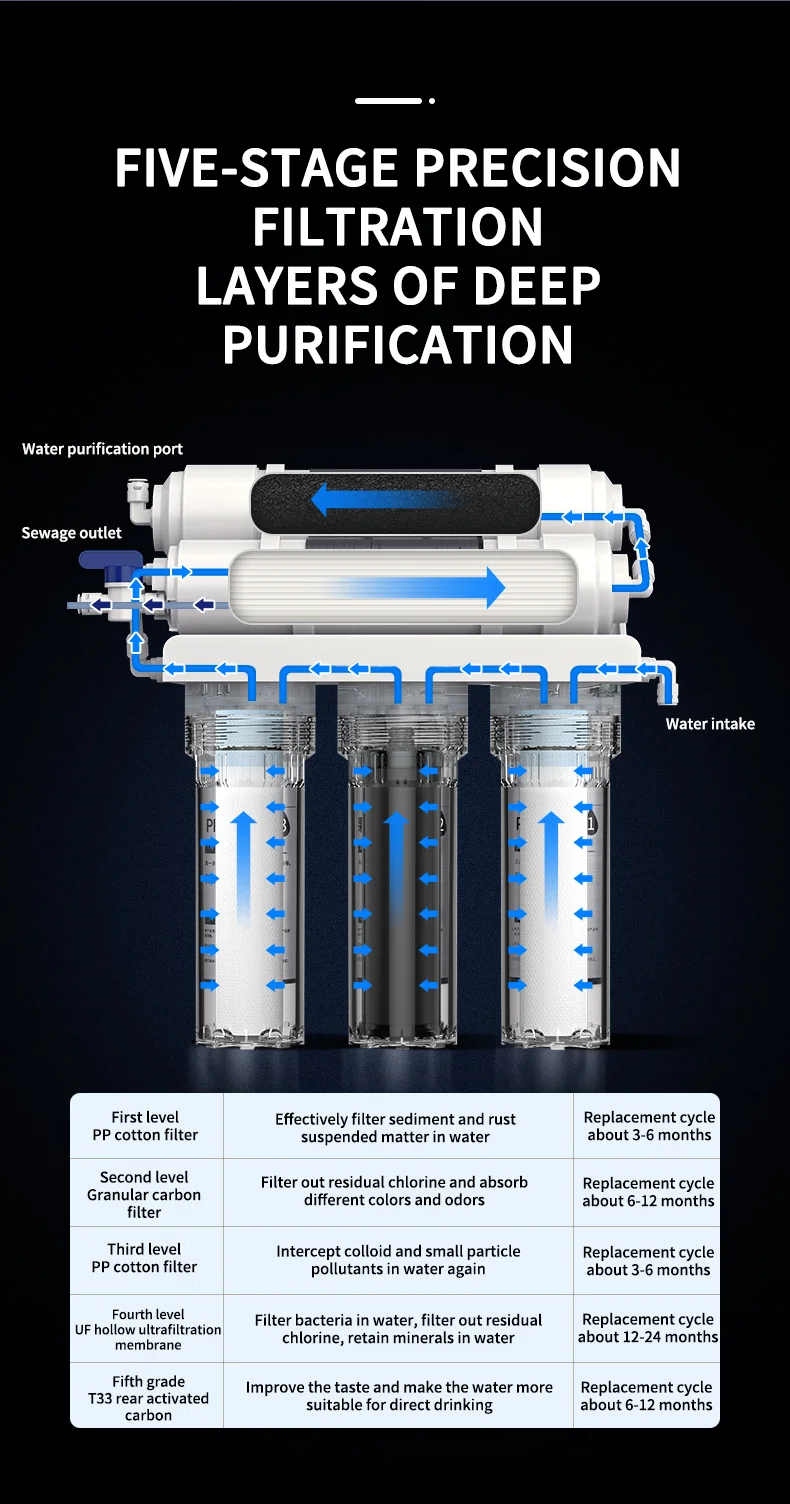 FIVE-STAGE PRECISION FILTRATION
LAYERS OF DEEP PURIFICATION

Water purification port

Sewage outlet

Water intake

| First level PP cotton filter | Effectively filter sediment and rust suspended matter in water | Replacement cycle about 3-6 months |
|---|---|---|
| Second level Granular carbon filter | Filter out residual chlorine and absorb different colors and odors | Replacement cycle about 6-12 months |
| Third level PP cotton filter | Intercept colloid and small particle pollutants in water again | Replacement cycle about 3-6 months |
| Fourth level UF hollow ultrafiltration membrane | Filter bacteria in water, filter out residual chlorine, retain minerals in water | Replacement cycle about 12-24 months |
| Fifth grade T33 rear activated carbon | Improve the taste and make the water more suitable for direct drinking | Replacement cycle about 6-12 months |