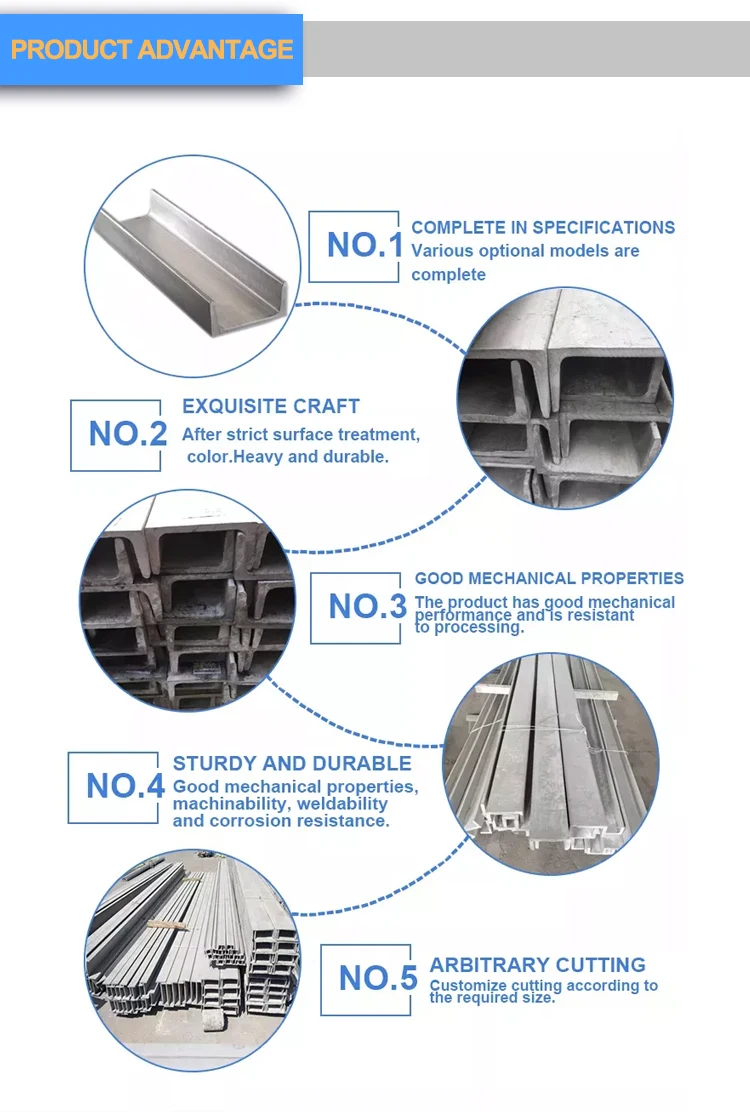 PRODUCT ADVANTAGE

NO.1
COMPLETE IN SPECIFICATIONS
Various optional models are complete

NO.2
EXQUISITE CRAFT
After strict surface treatment, color.Heavy and durable.

NO.3
GOOD MECHANICAL PROPERTIES
The product has good mechanical performance and is resistant to processing.

NO.4
STURDY AND DURABLE
Good mechanical properties, machinability, weldability and corrosion resistance.

NO.5
ARBITRARY CUTTING
Customize cutting according to the required size.