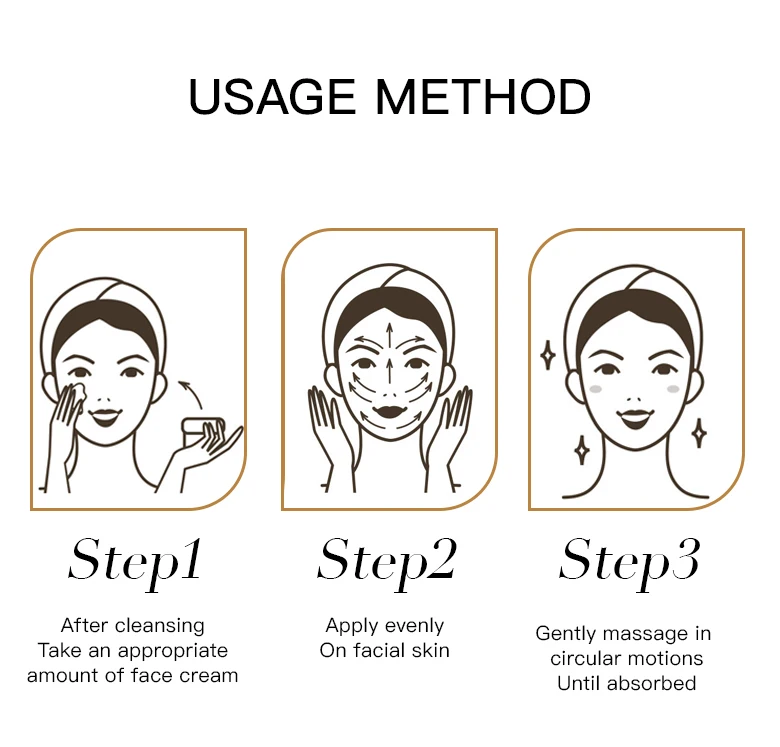 USAGE METHOD

Step1

After cleansing
Take an appropriate
amount of face cream

Step2

Apply evenly
On facial skin

Step3

Gently massage in
circular motions
Until absorbed