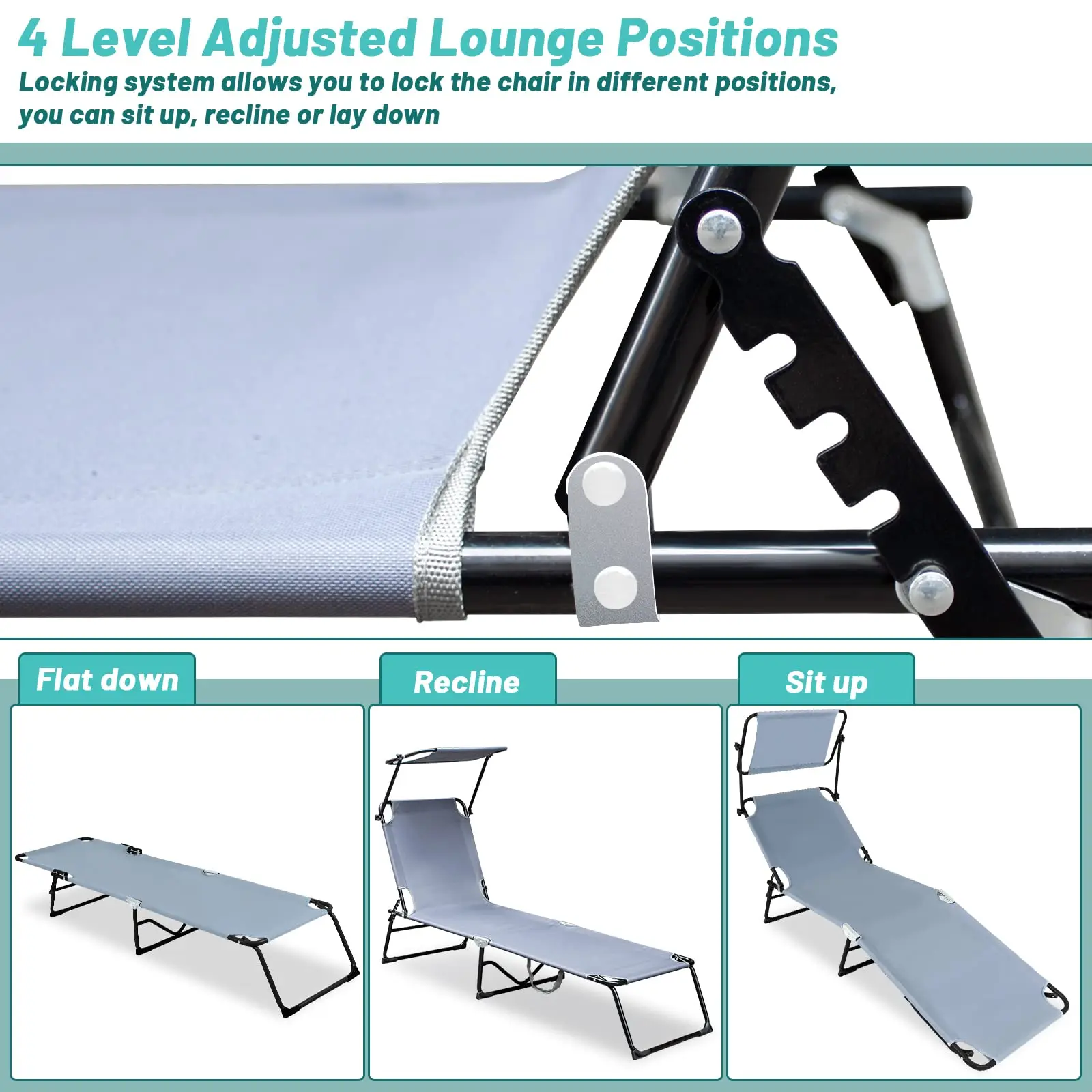 4 Level Adjusted Lounge Positions

Locking system allows you to lock the chair in different positions, you can sit up, recline or lay down

Flat down

Recline

Sit up